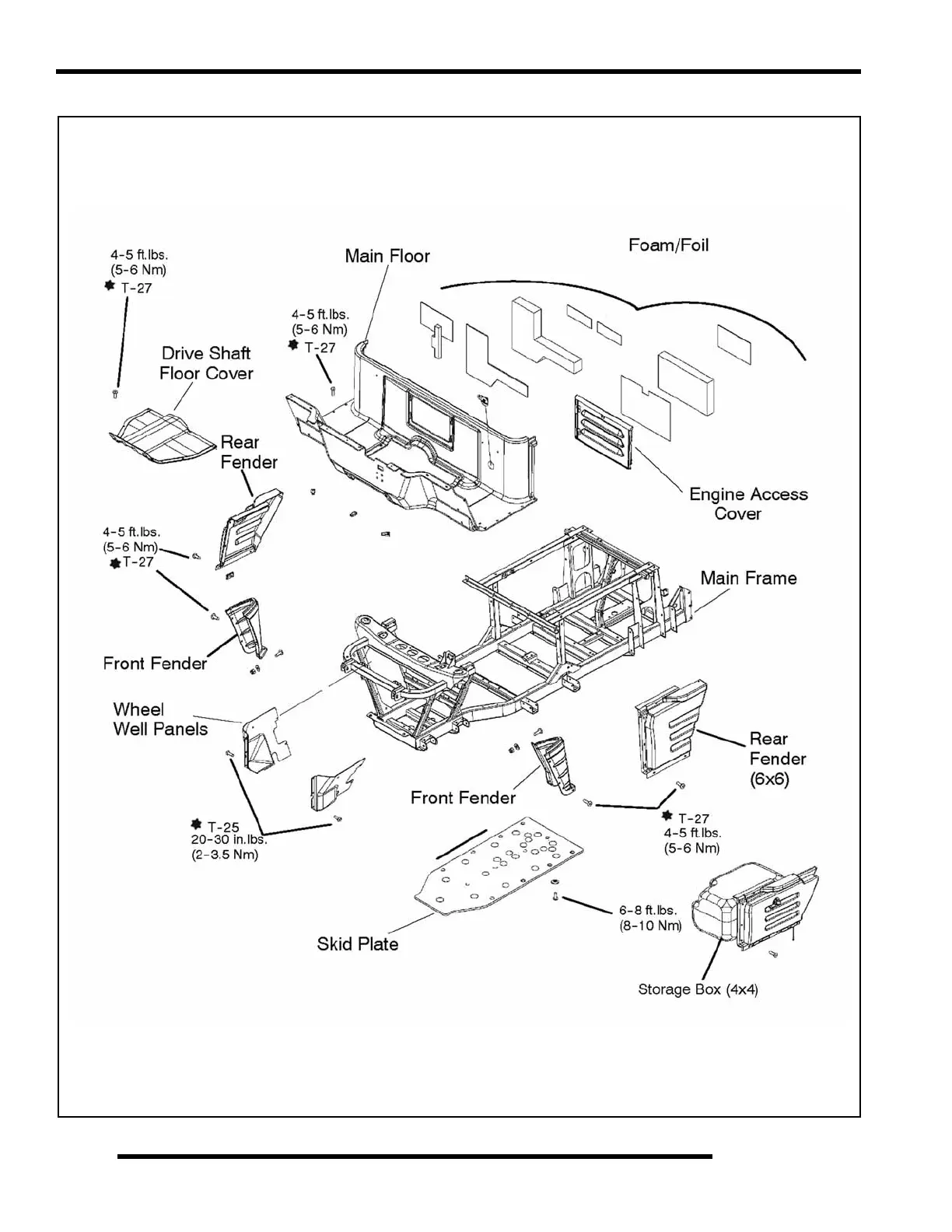 4-5 ft.lbs.
(5-6 Nm)
T-27

Main Floor

Foam/Foil

4-5 ft.lbs.
(5-6 Nm)
T-27

Drive Shaft
Floor Cover

Rear
Fender

Engine Access
Cover

4-5 ft.lbs.
(5-6 Nm)
T-27

Main Frame

Front Fender

Wheel
Well Panels

Rear
Fender
(6x6)

Front Fender

T-25
20-30 in.lbs.
(2-3.5 Nm)

T-27
4-5 ft.lbs.
(5-6 Nm)

6-8 ft.lbs.
(8-10 Nm)

Skid Plate

Storage Box (4x4)