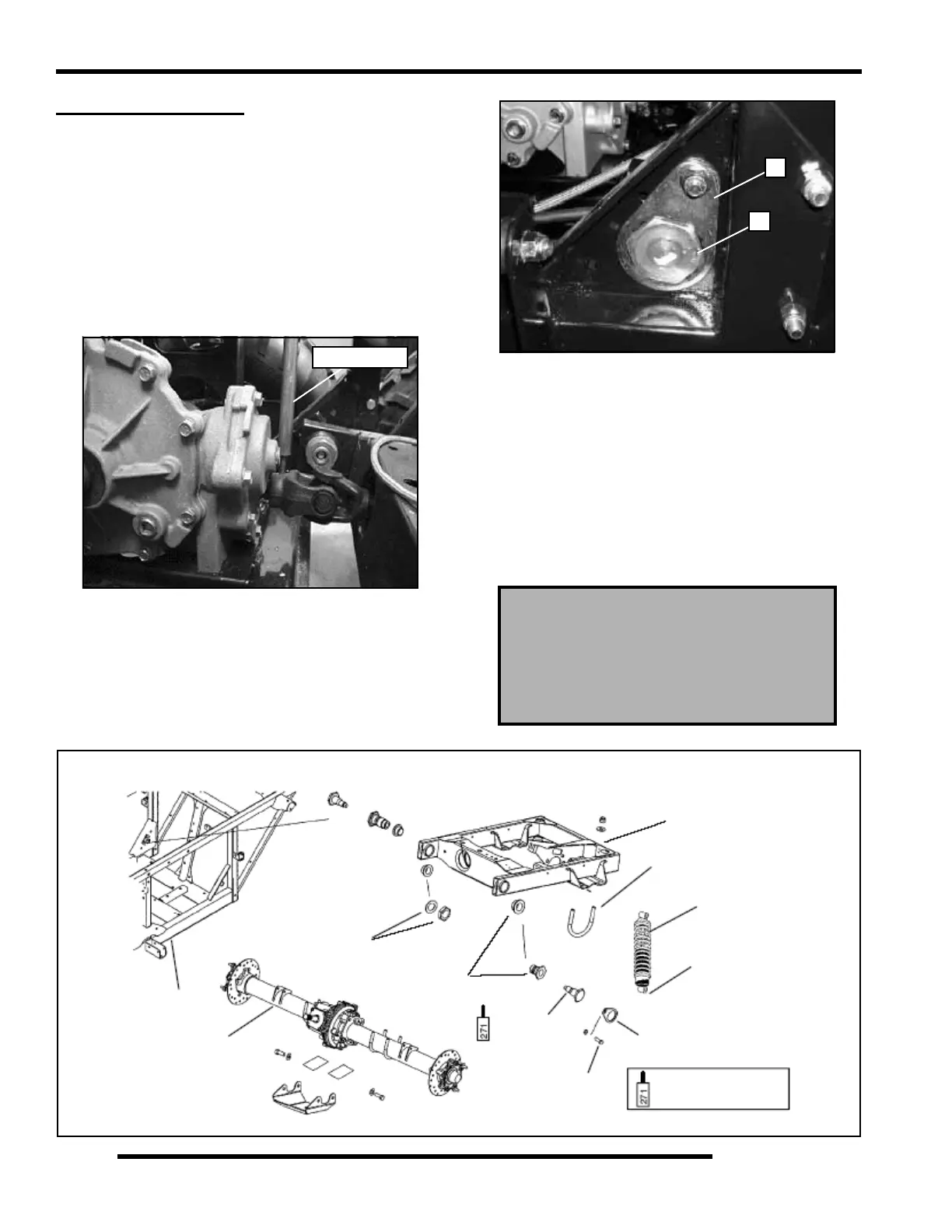 271

271