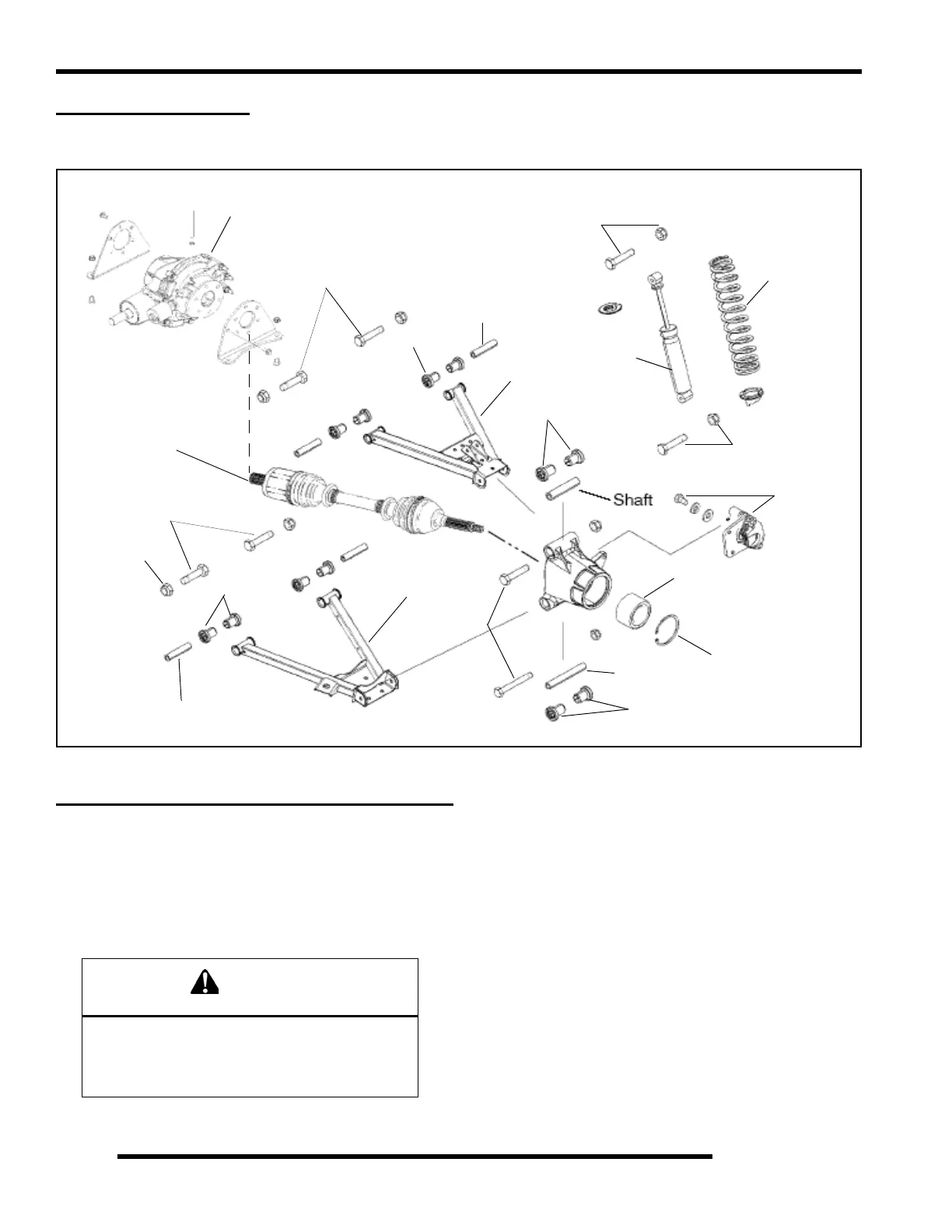 Shaft