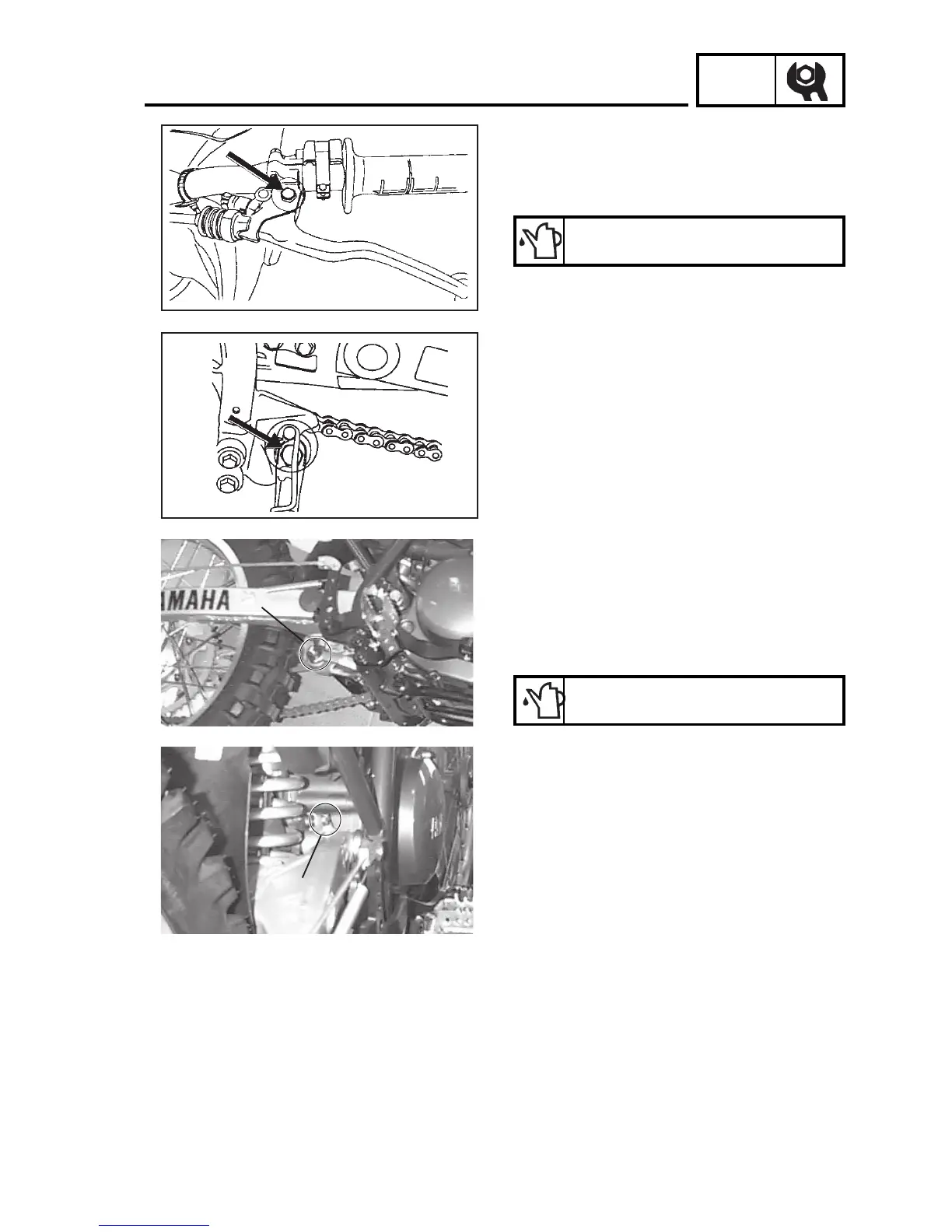 AMAHA