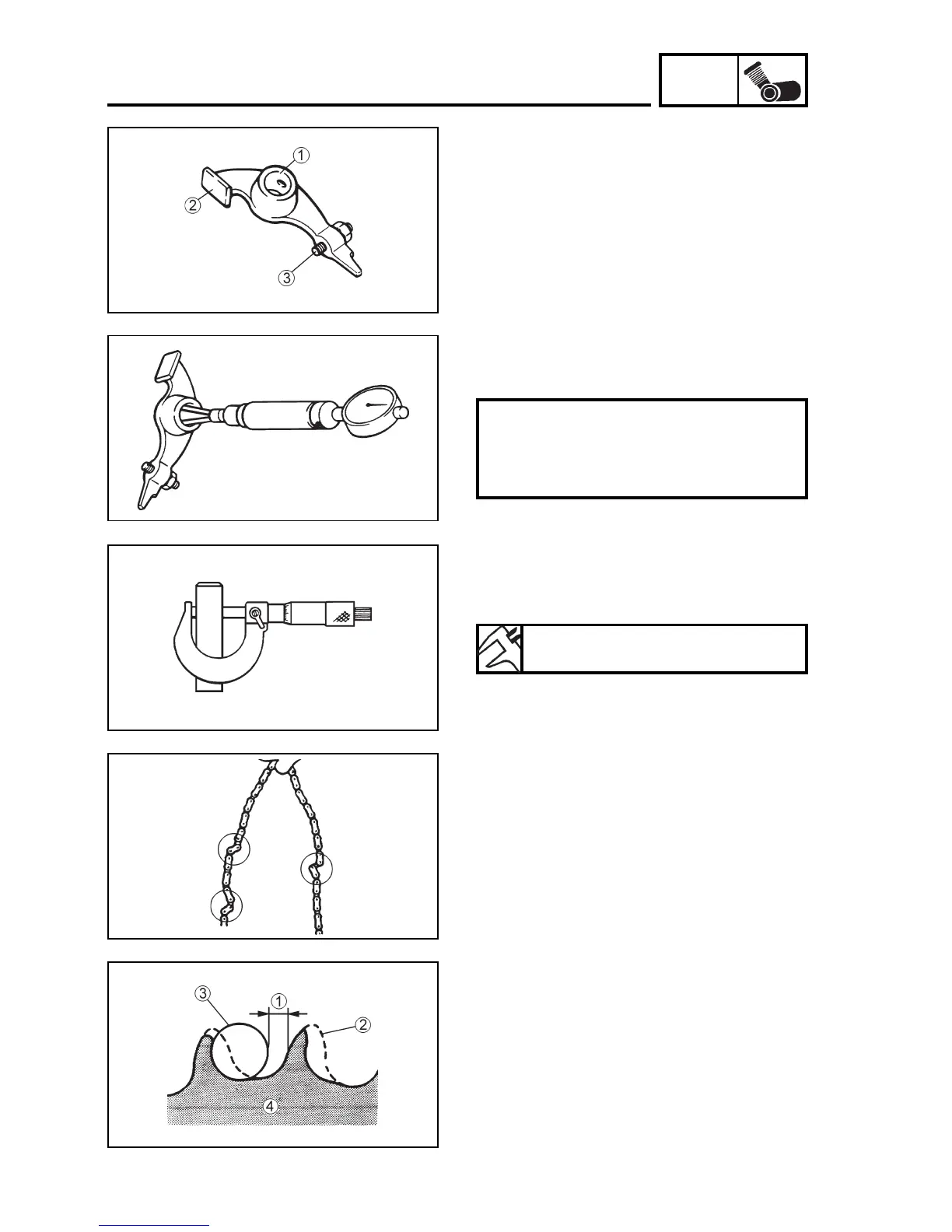 ①
②
③

③
①
②
④