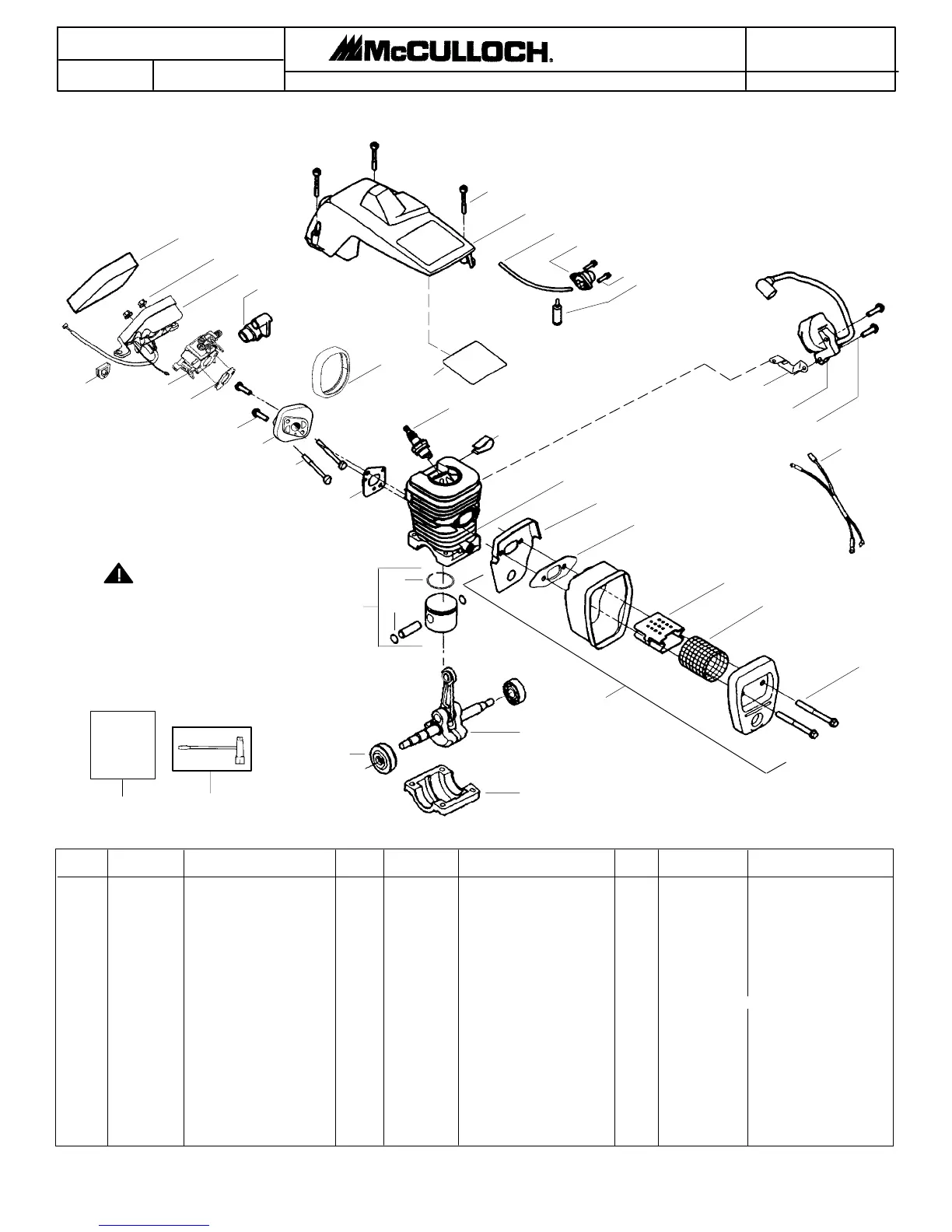 McCULLOCH®