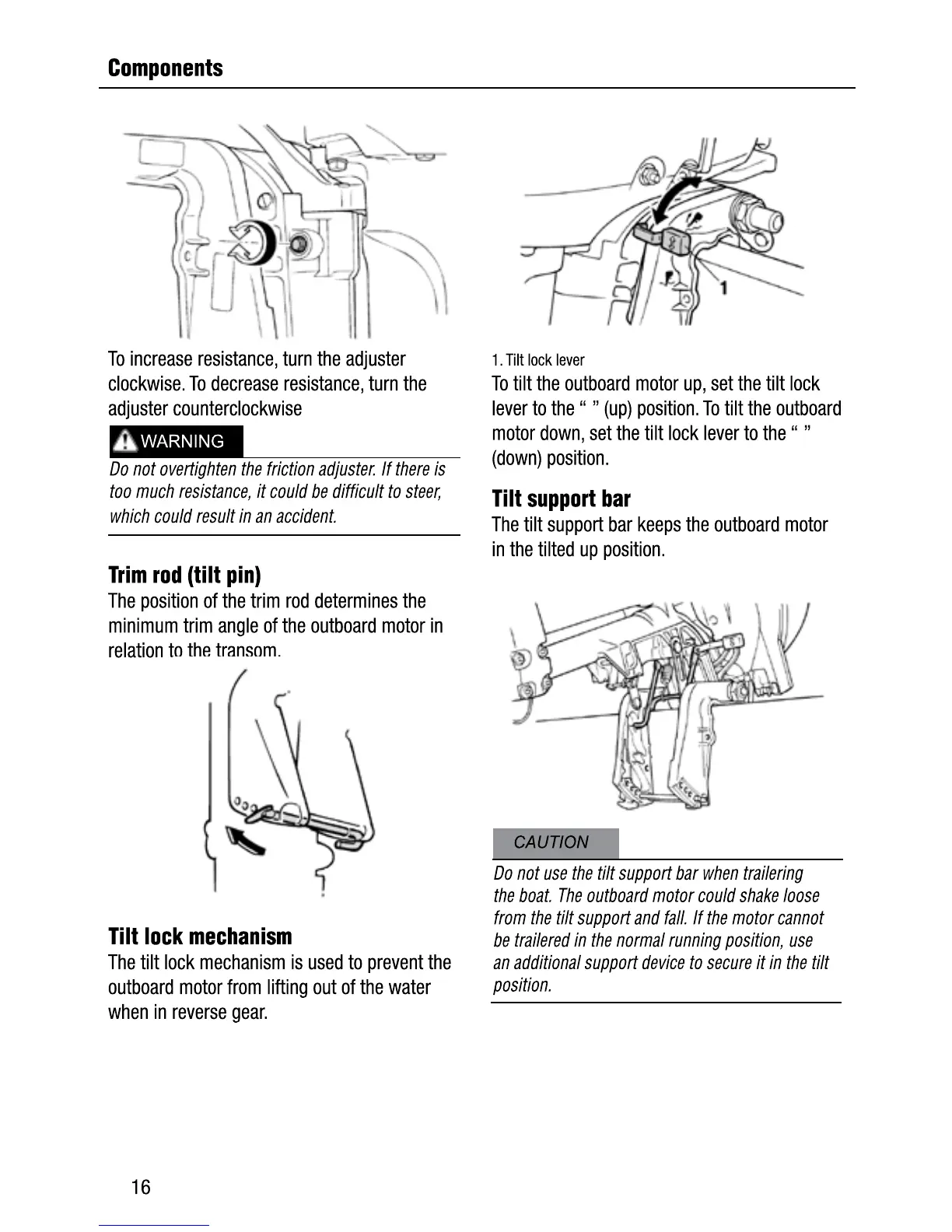 Components

To increase resistance, turn the adjuster clockwise. To decrease resistance, turn the adjuster counterclockwise

WARNING

Do not overtighten the friction adjuster. If there is too much resistance, it could be difficult to steer, which could result in an accident.

Trim rod (tilt pin)
The position of the trim rod determines the minimum trim angle of the outboard motor in relation to the transom.

Tilt lock mechanism
The tilt lock mechanism is used to prevent the outboard motor from lifting out of the water when in reverse gear.

1

1. Tilt lock lever
To tilt the outboard motor up, set the tilt lock lever to the “ ” (up) position. To tilt the outboard motor down, set the tilt lock lever to the “ ” (down) position.

Tilt support bar
The tilt support bar keeps the outboard motor in the tilted up position.

CAUTION

Do not use the tilt support bar when trailering the boat. The outboard motor could shake loose from the tilt support and fall. If the motor cannot be trailered in the normal running position, use an additional support device to secure it in the tilt position.

16