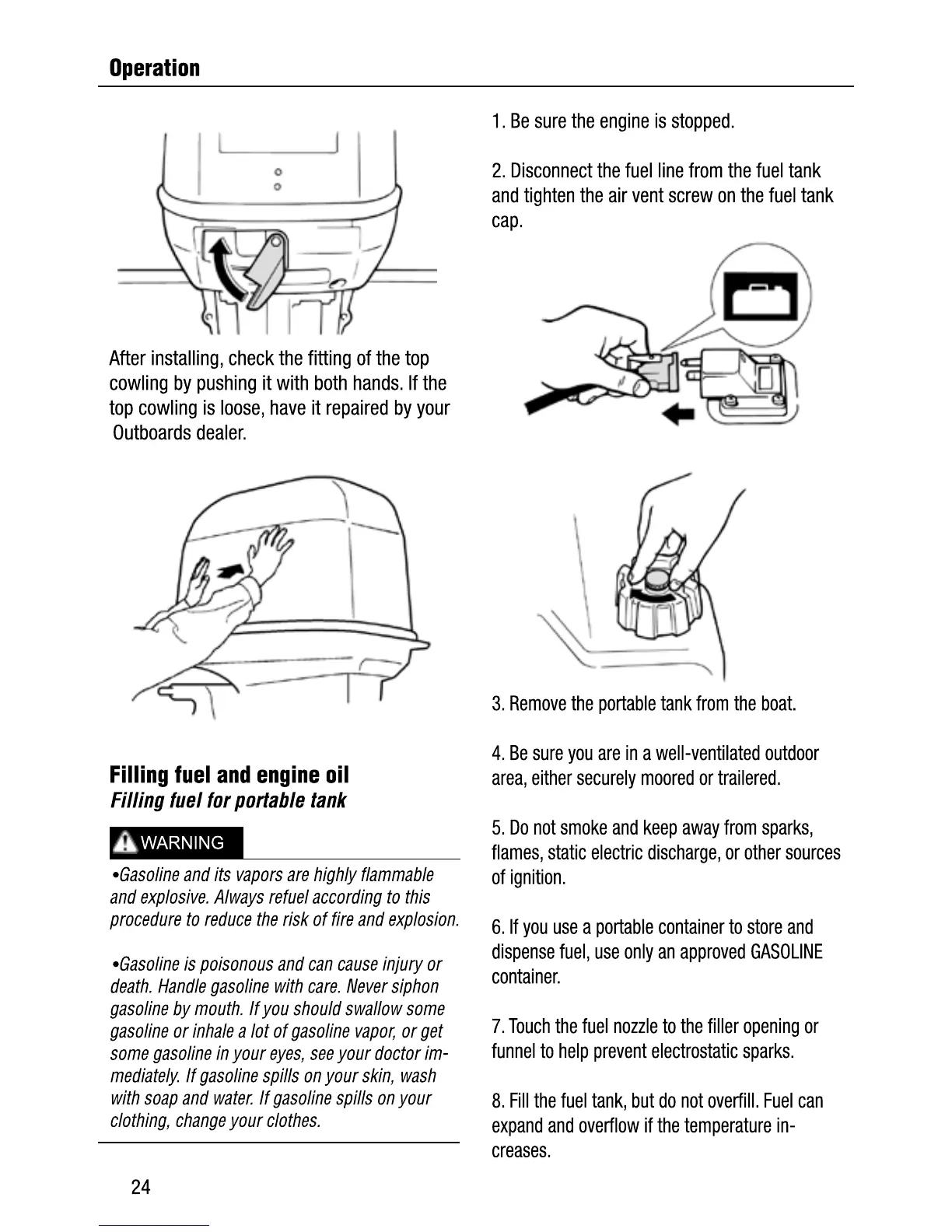 Operation

After installing, check the fitting of the top cowling by pushing it with both hands. If the top cowling is loose, have it repaired by your Outboards dealer.

Filling fuel and engine oil
Filling fuel for portable tank

WARNING

•Gasoline and its vapors are highly flammable and explosive. Always refuel according to this procedure to reduce the risk of fire and explosion.

•Gasoline is poisonous and can cause injury or death. Handle gasoline with care. Never siphon gasoline by mouth. If you should swallow some gasoline or inhale a lot of gasoline vapor, or get some gasoline in your eyes, see your doctor immediately. If gasoline spills on your skin, wash with soap and water. If gasoline spills on your clothing, change your clothes.

1. Be sure the engine is stopped.

2. Disconnect the fuel line from the fuel tank and tighten the air vent screw on the fuel tank cap.

3. Remove the portable tank from the boat.

4. Be sure you are in a well-ventilated outdoor area, either securely moored or trailered.

5. Do not smoke and keep away from sparks, flames, static electric discharge, or other sources of ignition.

6. If you use a portable container to store and dispense fuel, use only an approved GASOLINE container.

7. Touch the fuel nozzle to the filler opening or funnel to help prevent electrostatic sparks.

8. Fill the fuel tank, but do not overfill. Fuel can expand and overflow if the temperature increases.

24