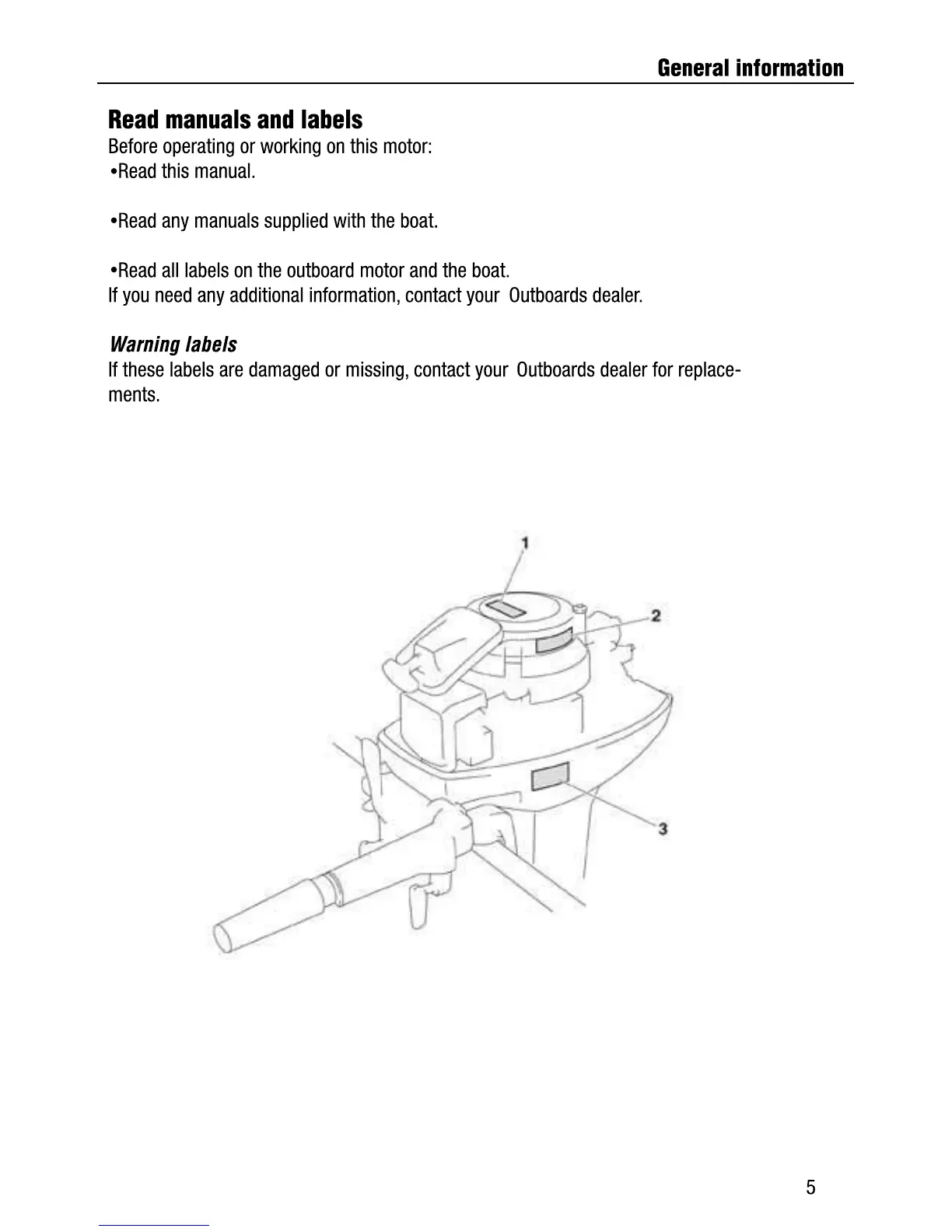 General information

Read manuals and labels

Before operating or working on this motor:

•Read this manual.

•Read any manuals supplied with the boat.

•Read all labels on the outboard motor and the boat.

If you need any additional information, contact your Outboards dealer.

Warning labels

If these labels are damaged or missing, contact your Outboards dealer for replacements.

1

2

3

5