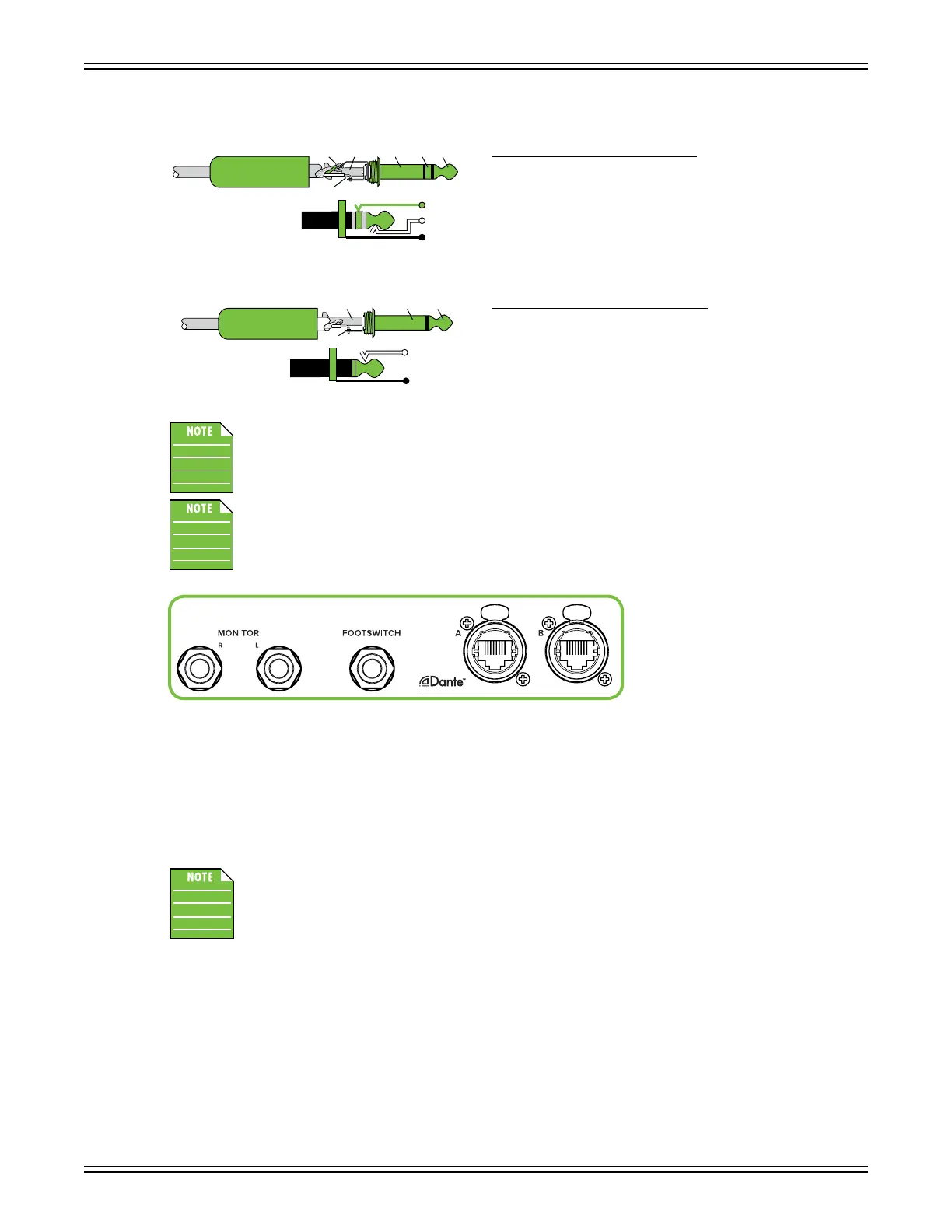 NOTE

NOTE

MONITOR
R L
FOOTSWITCH
A
B
Dante™

NOTE