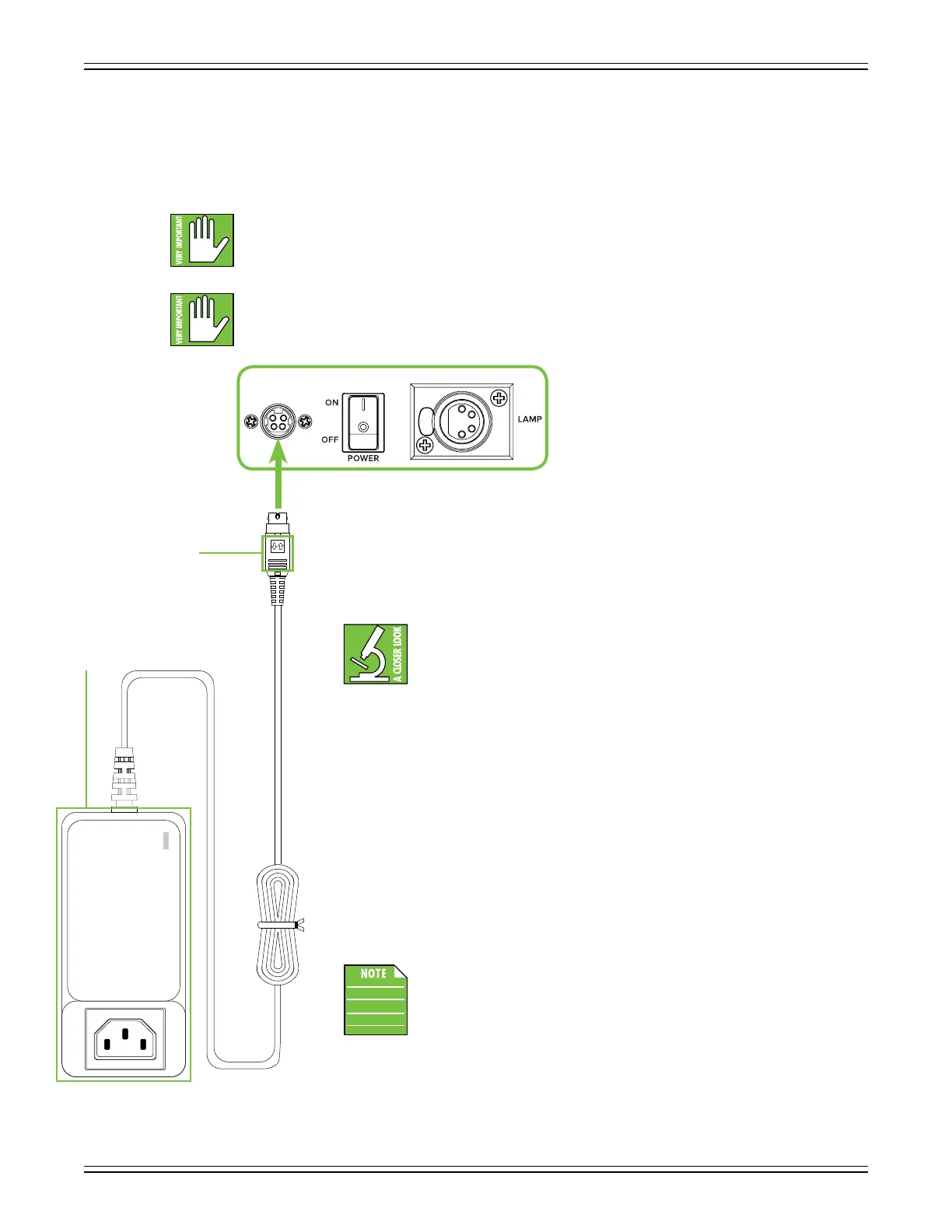 VERY IMPORTANT

VERY IMPORTANT

ON

OFF

POWER

LAMP

A CLOSER LOOK

NOTE