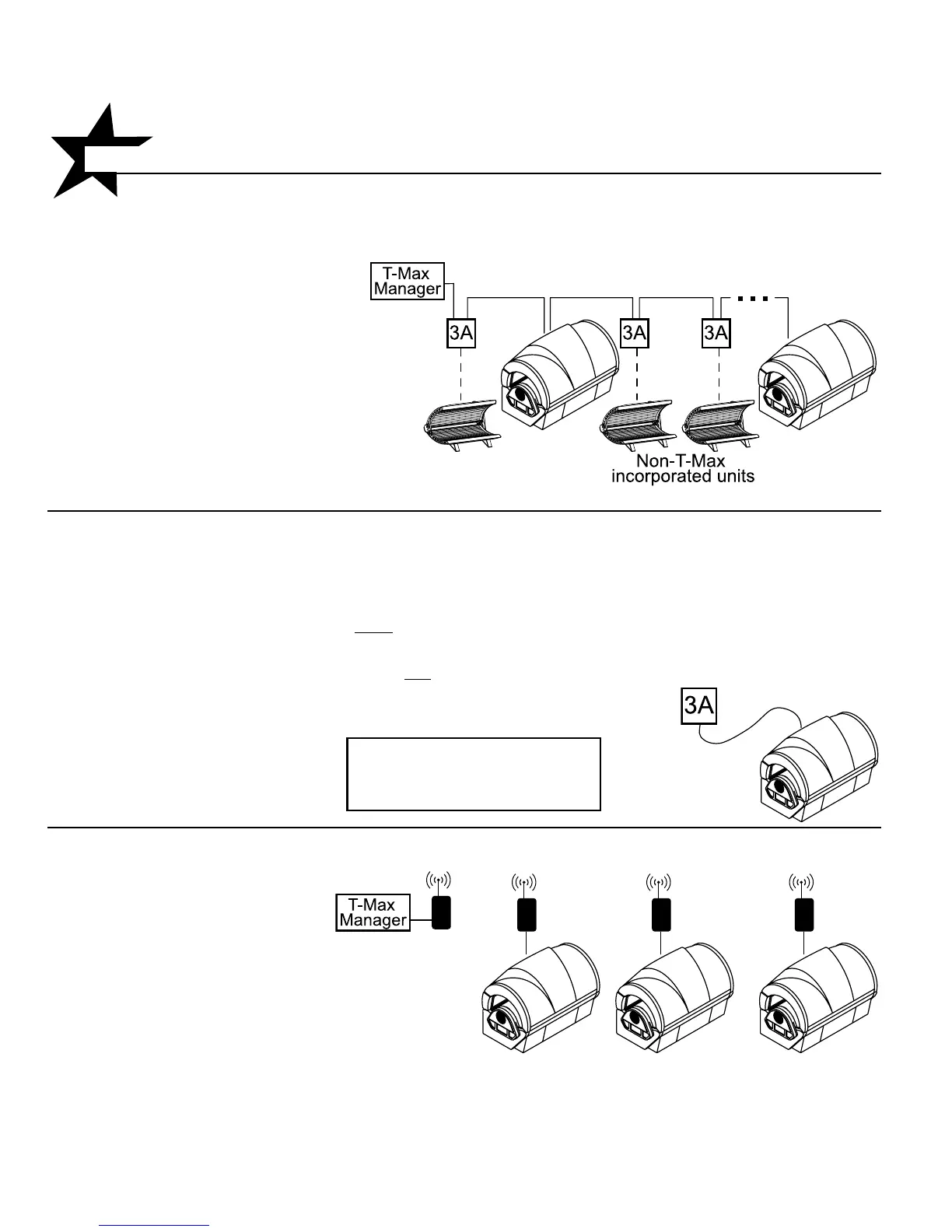 T-Max Manager

3A

3A

3A

Non-T-Max incorporated units

3A

T-Max Manager