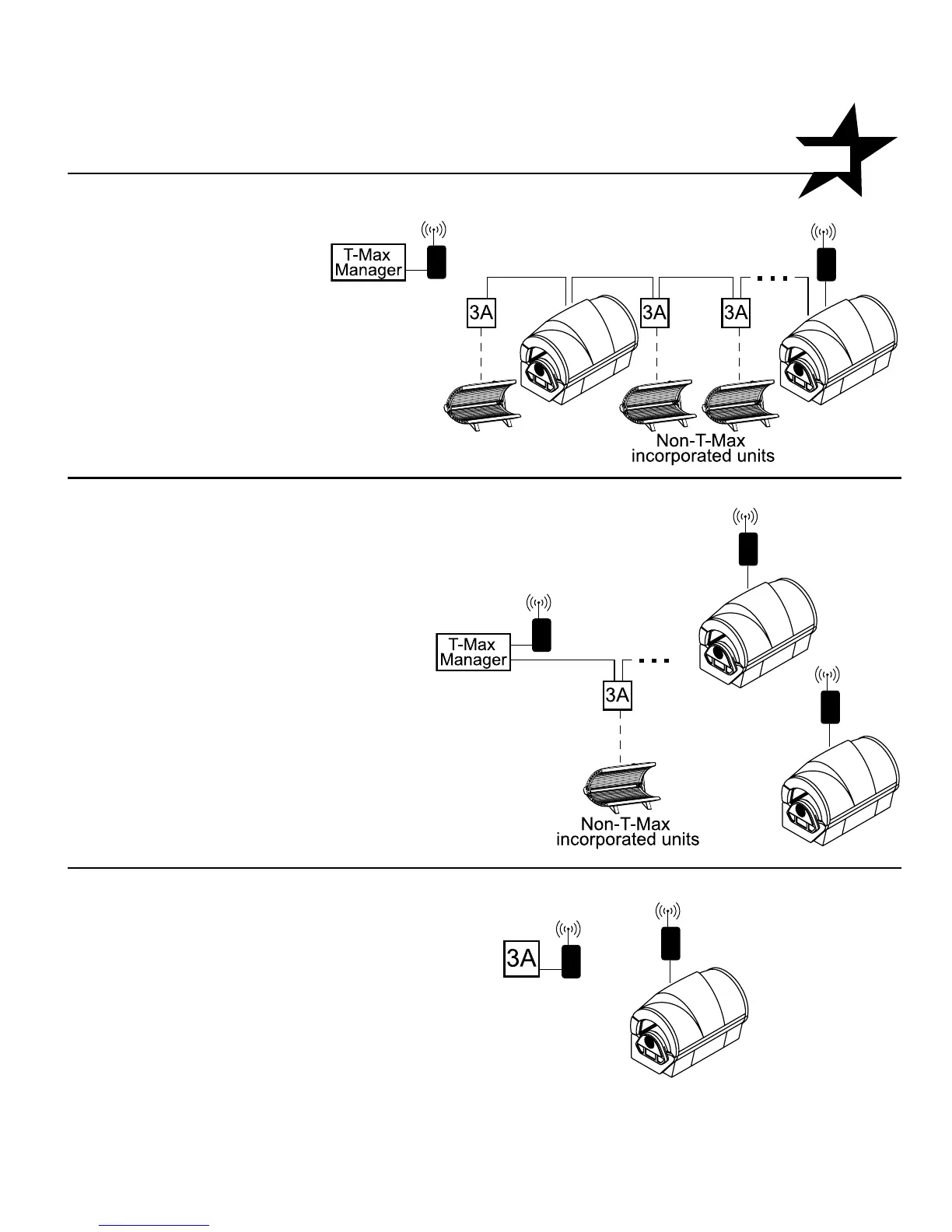 T-Max Manager

3A

3A

3A

Non-T-Max incorporated units

T-Max Manager

3A

Non-T-Max incorporated units

3A