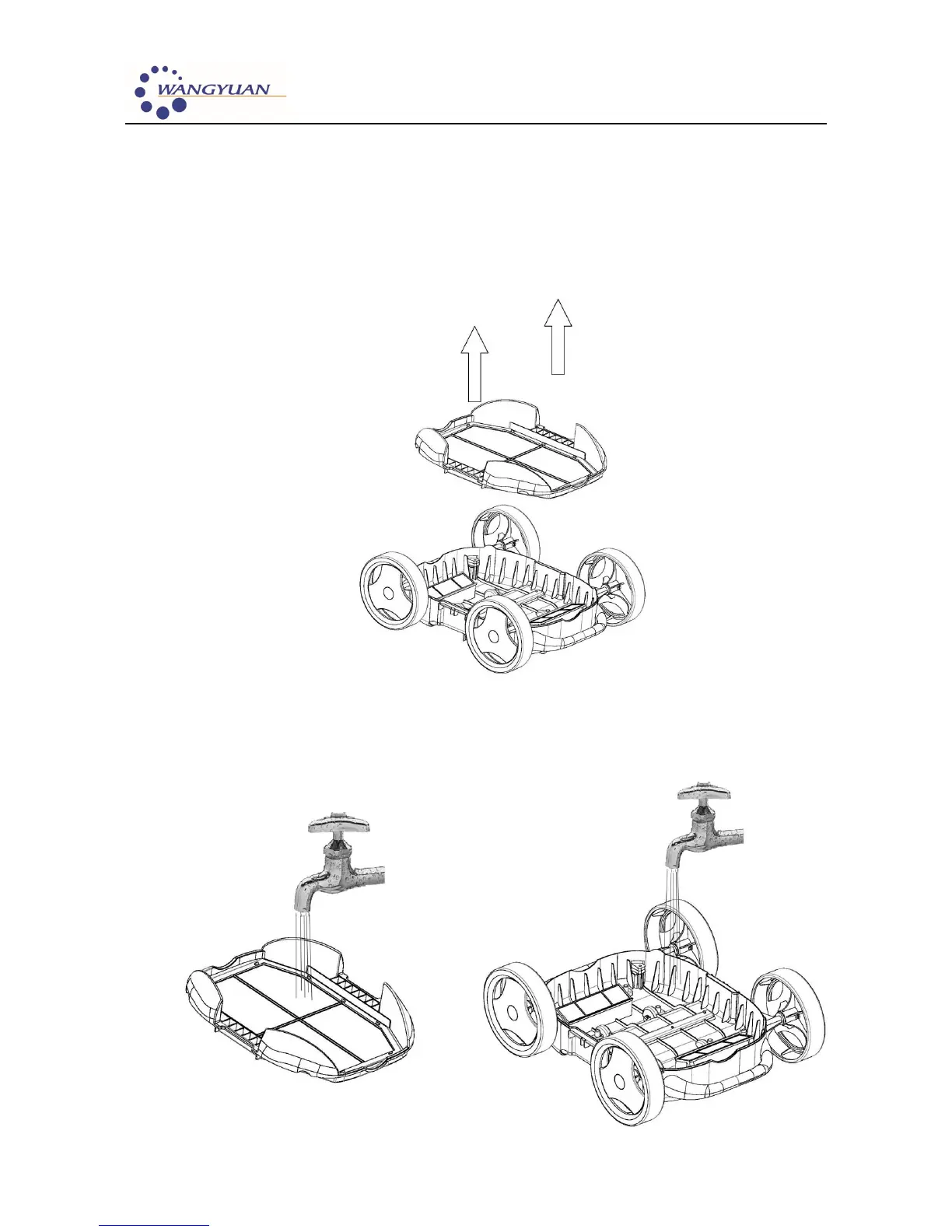 WANGYUAN