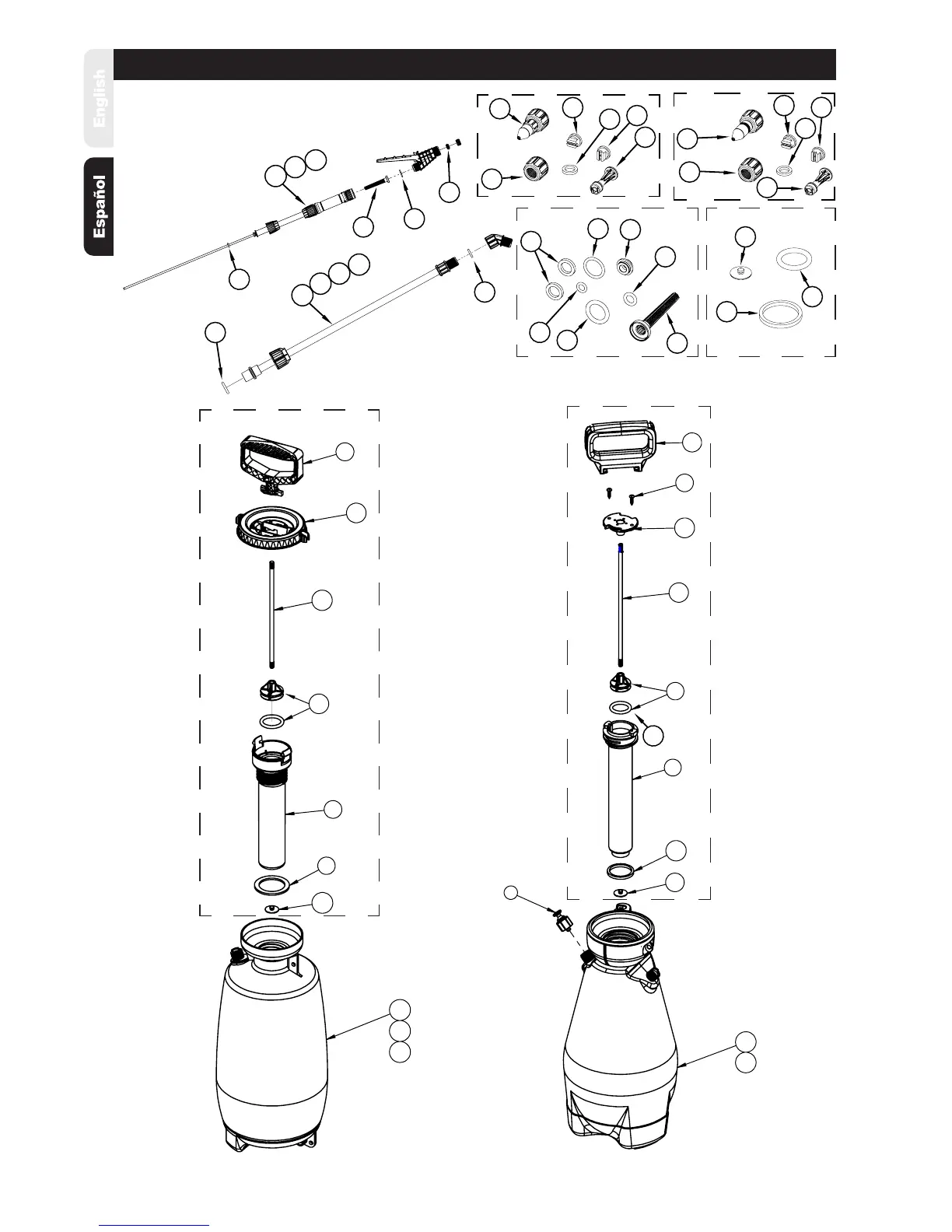 English

Español