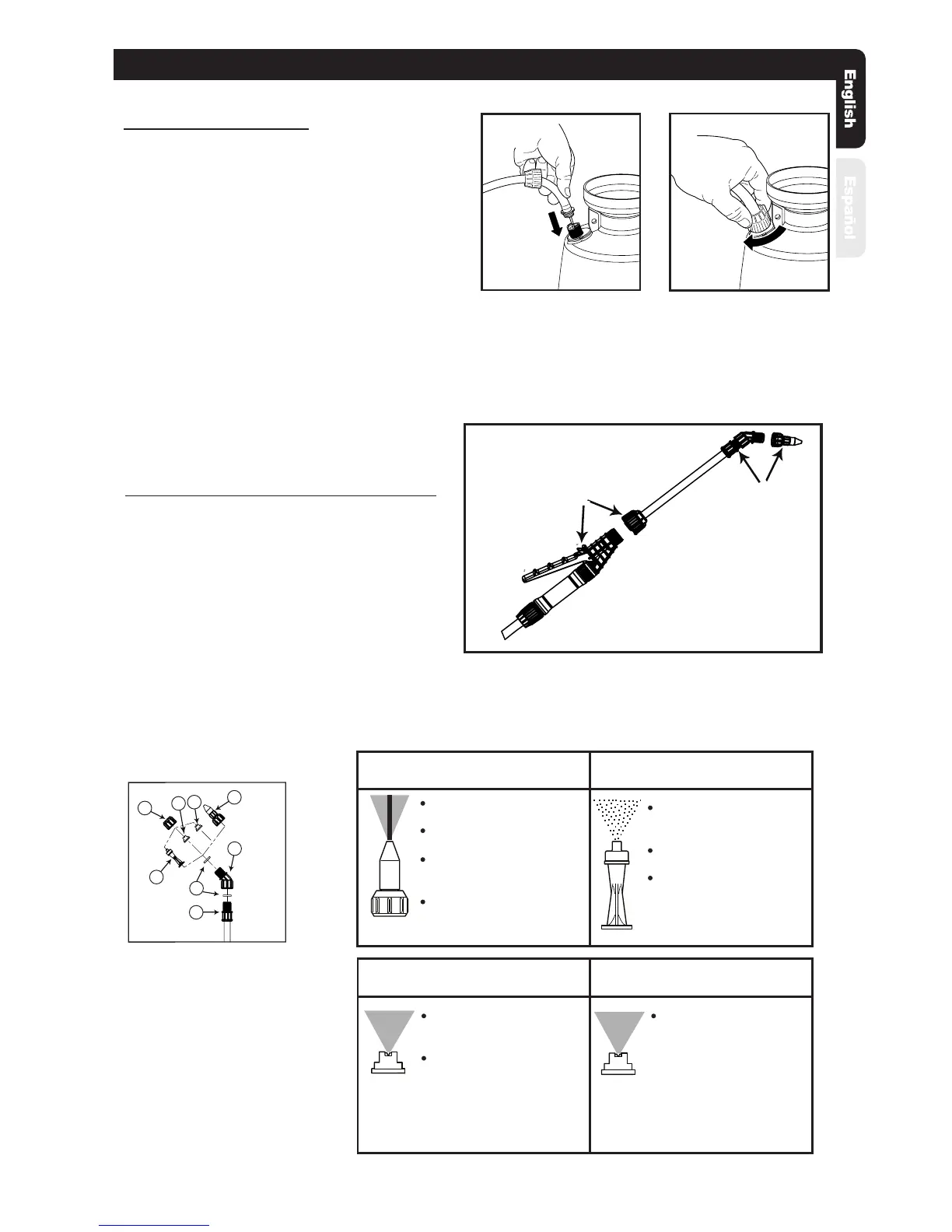 English

Español