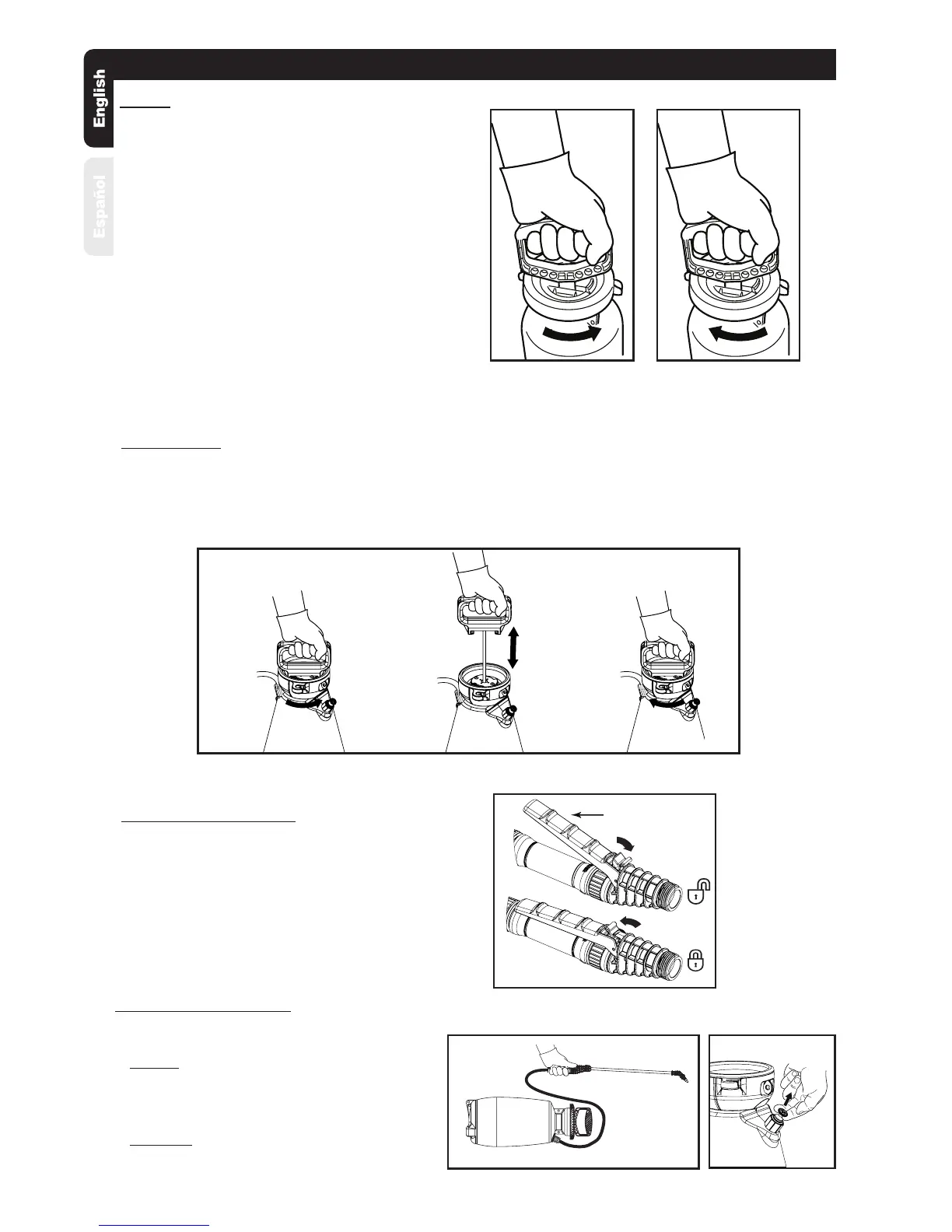 English

Español