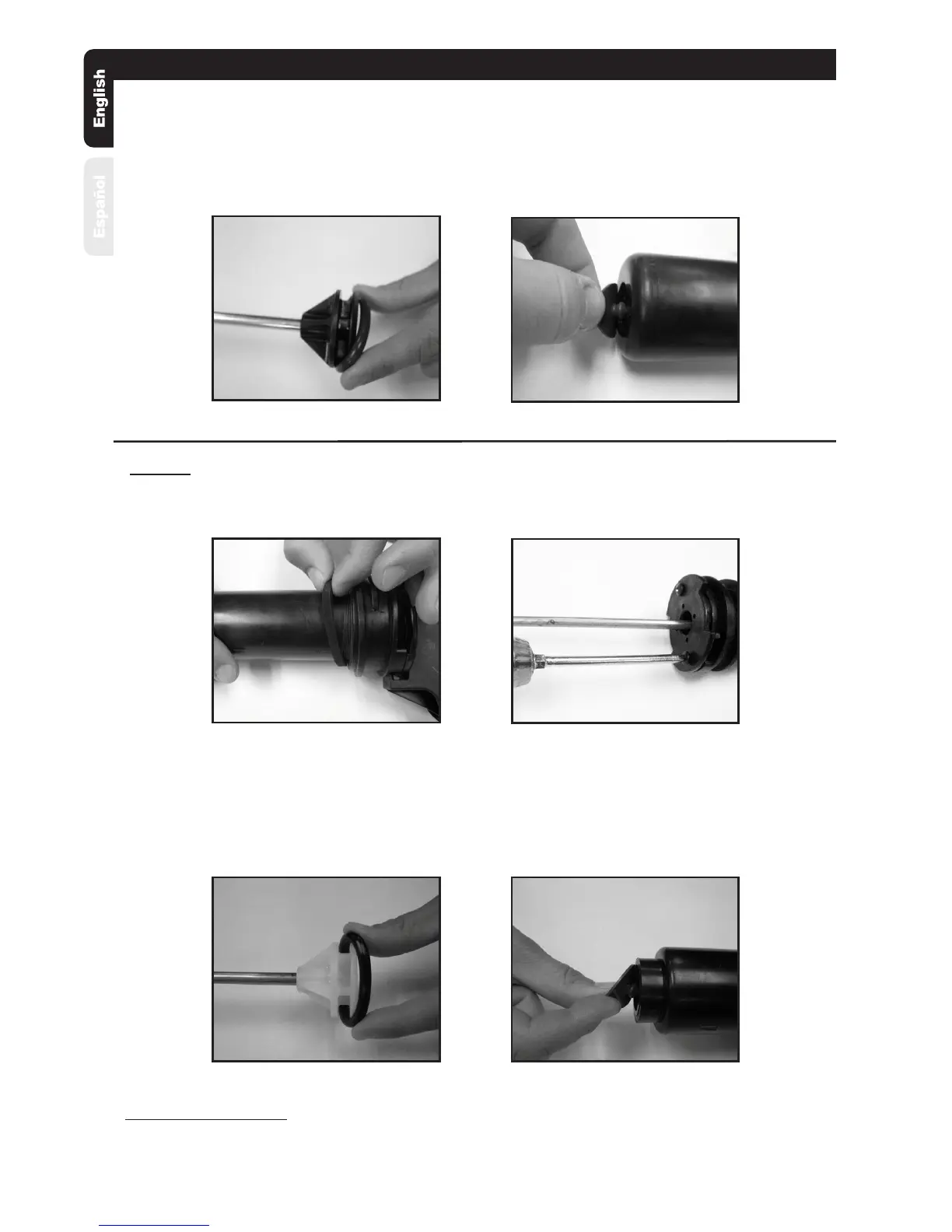 English

Español