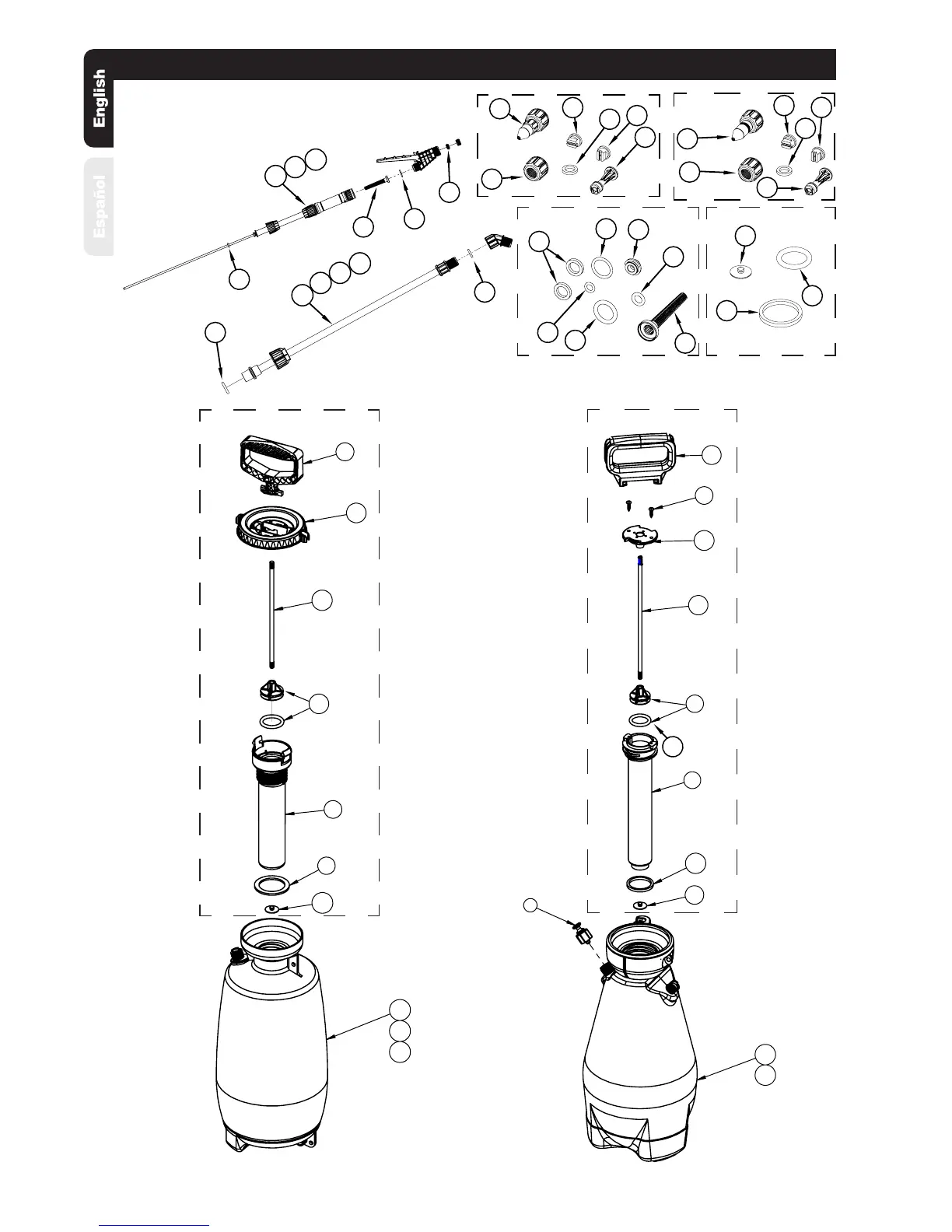 English

Español