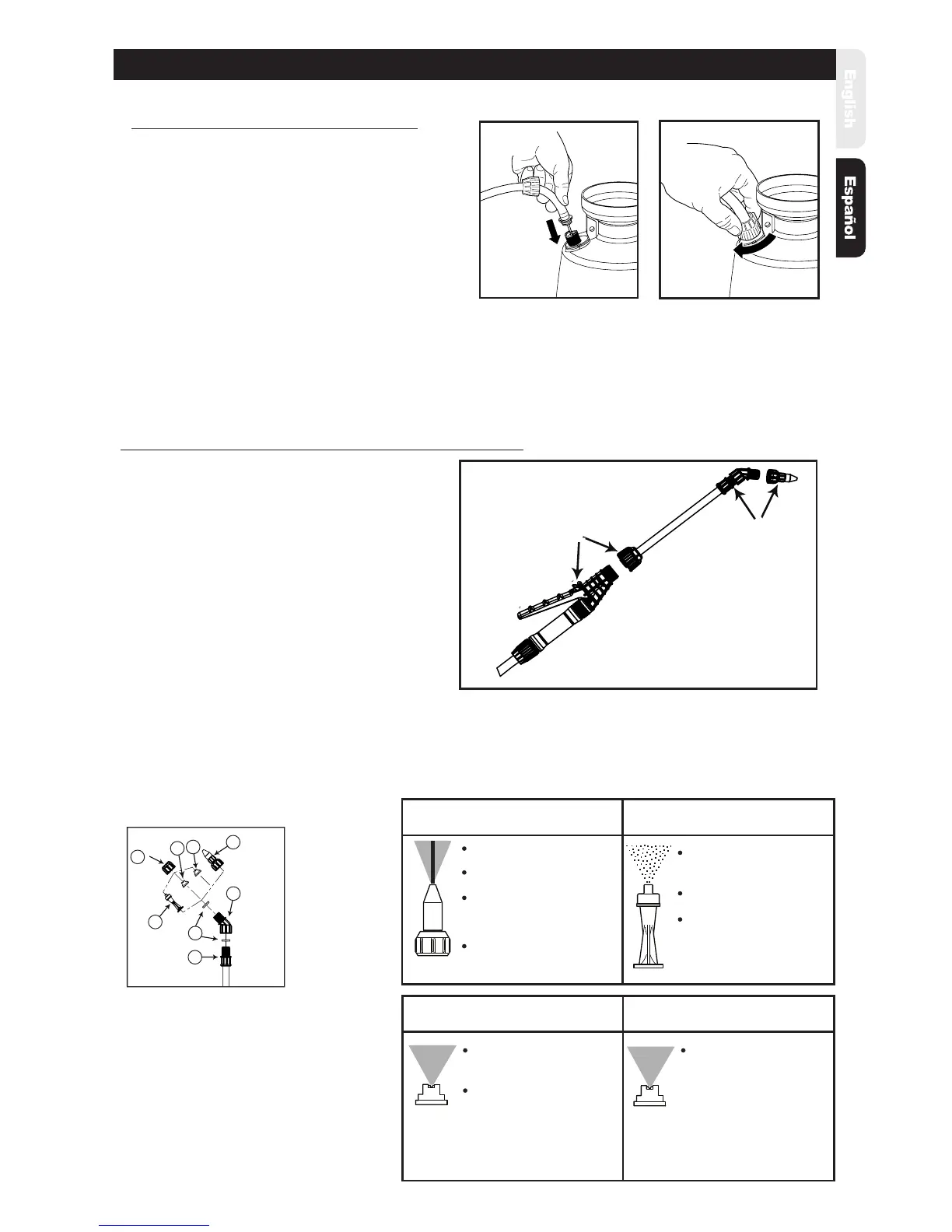 English

Español