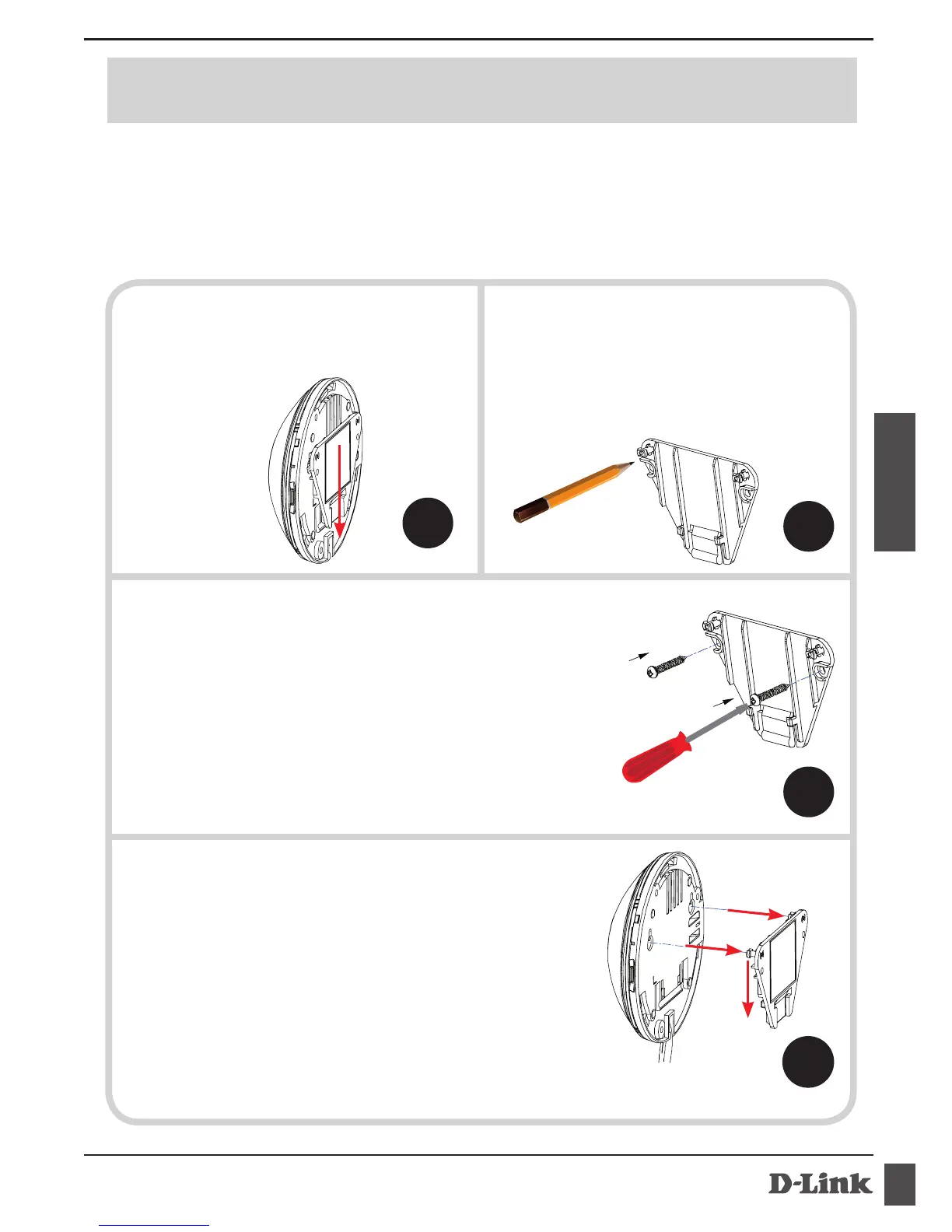 D-Link