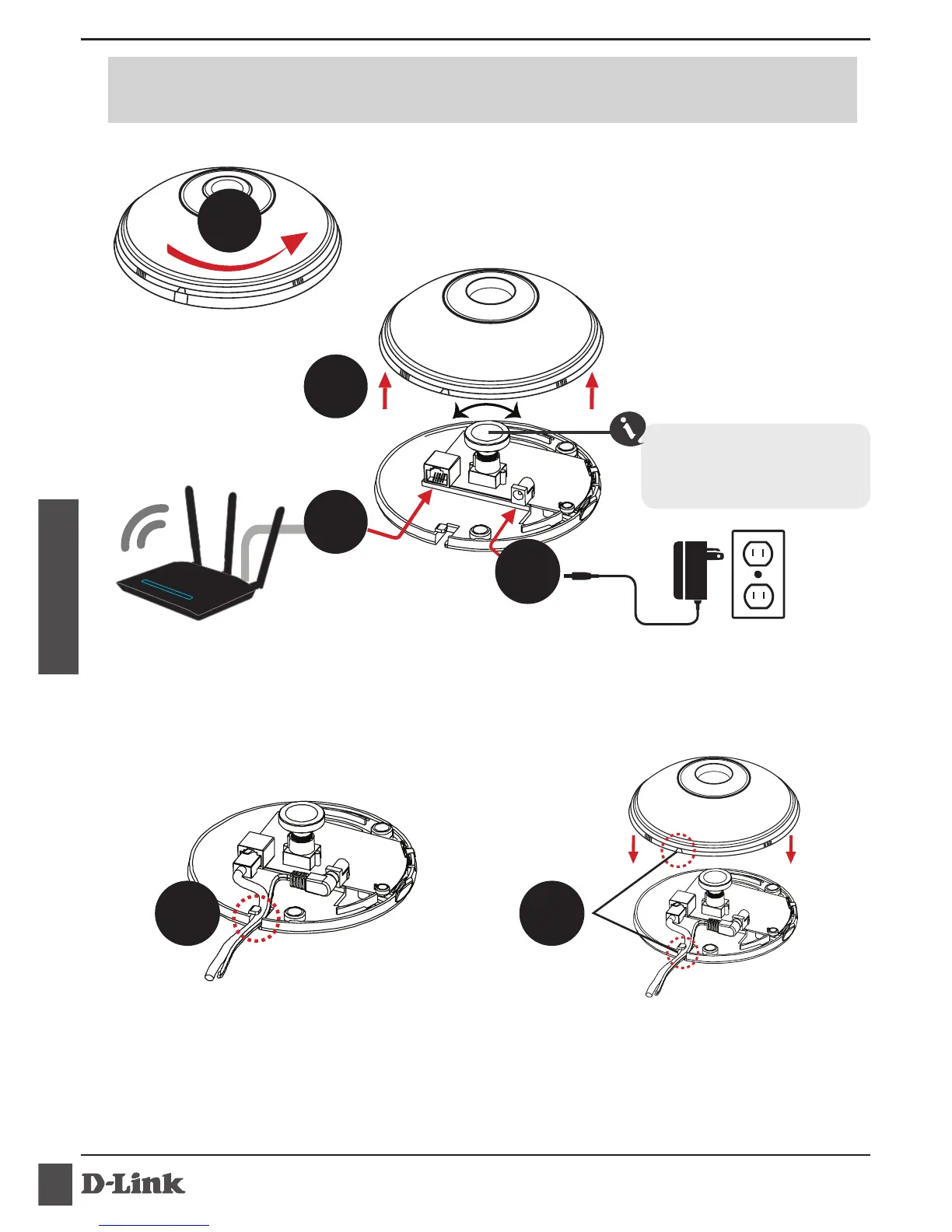 D-Link