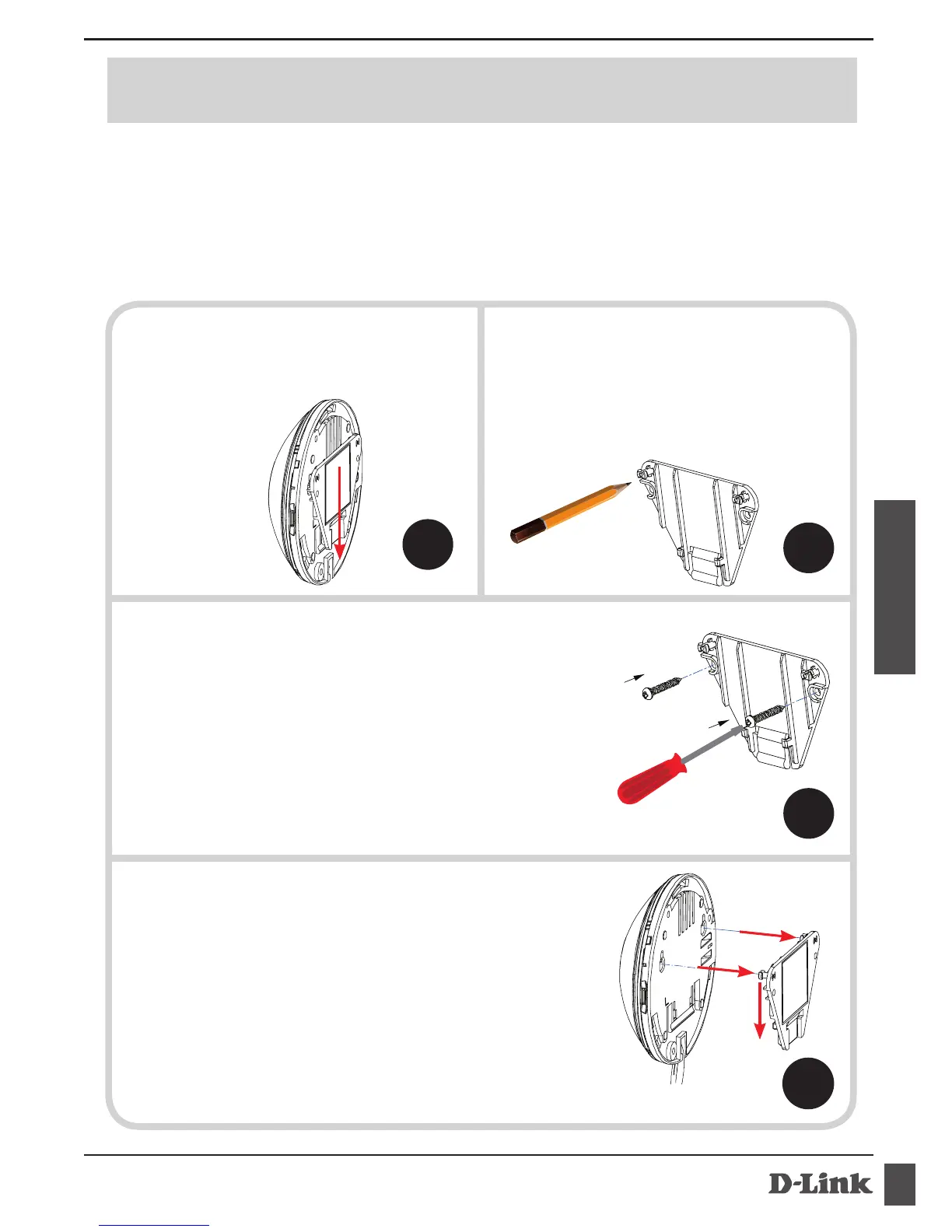 D-Link