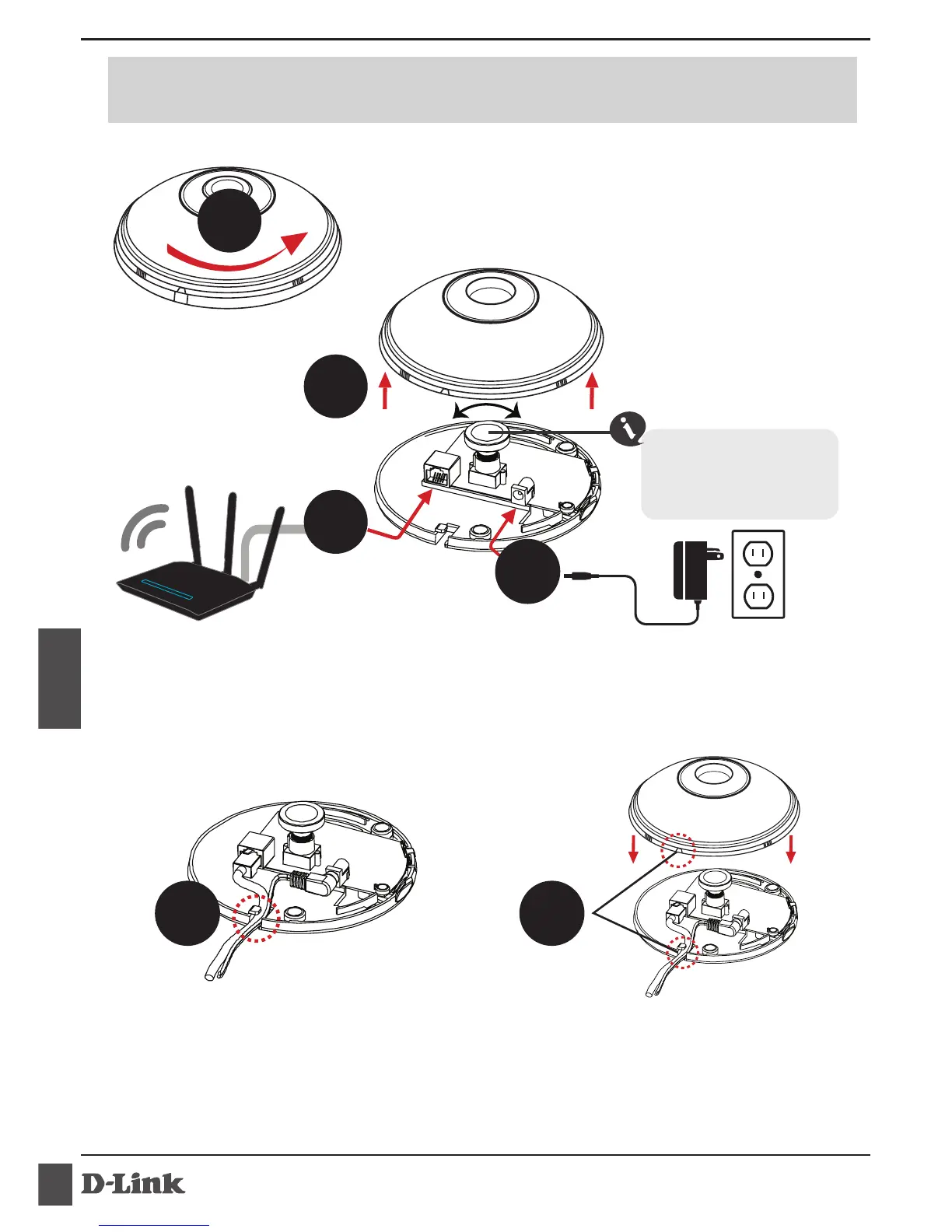 D-Link