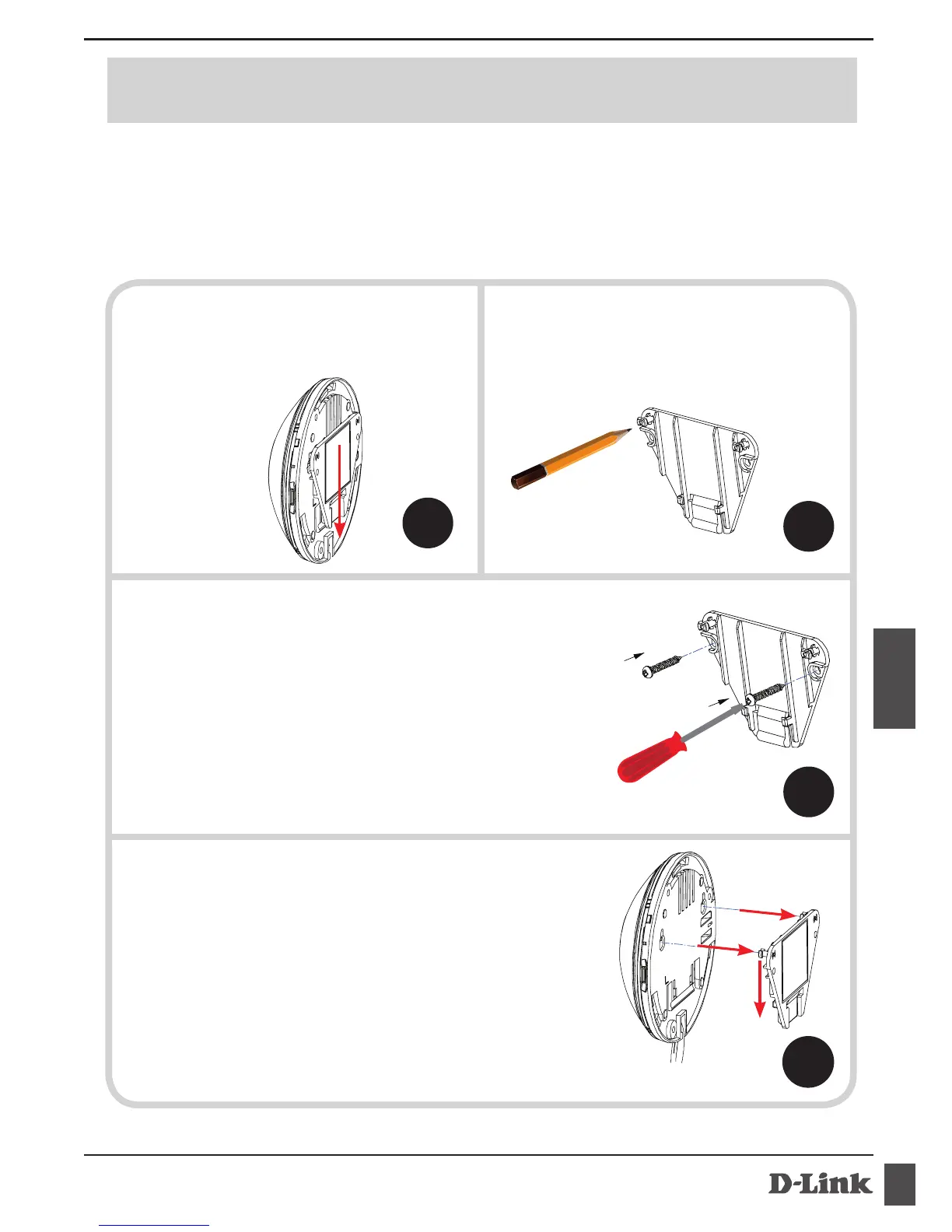 D-Link