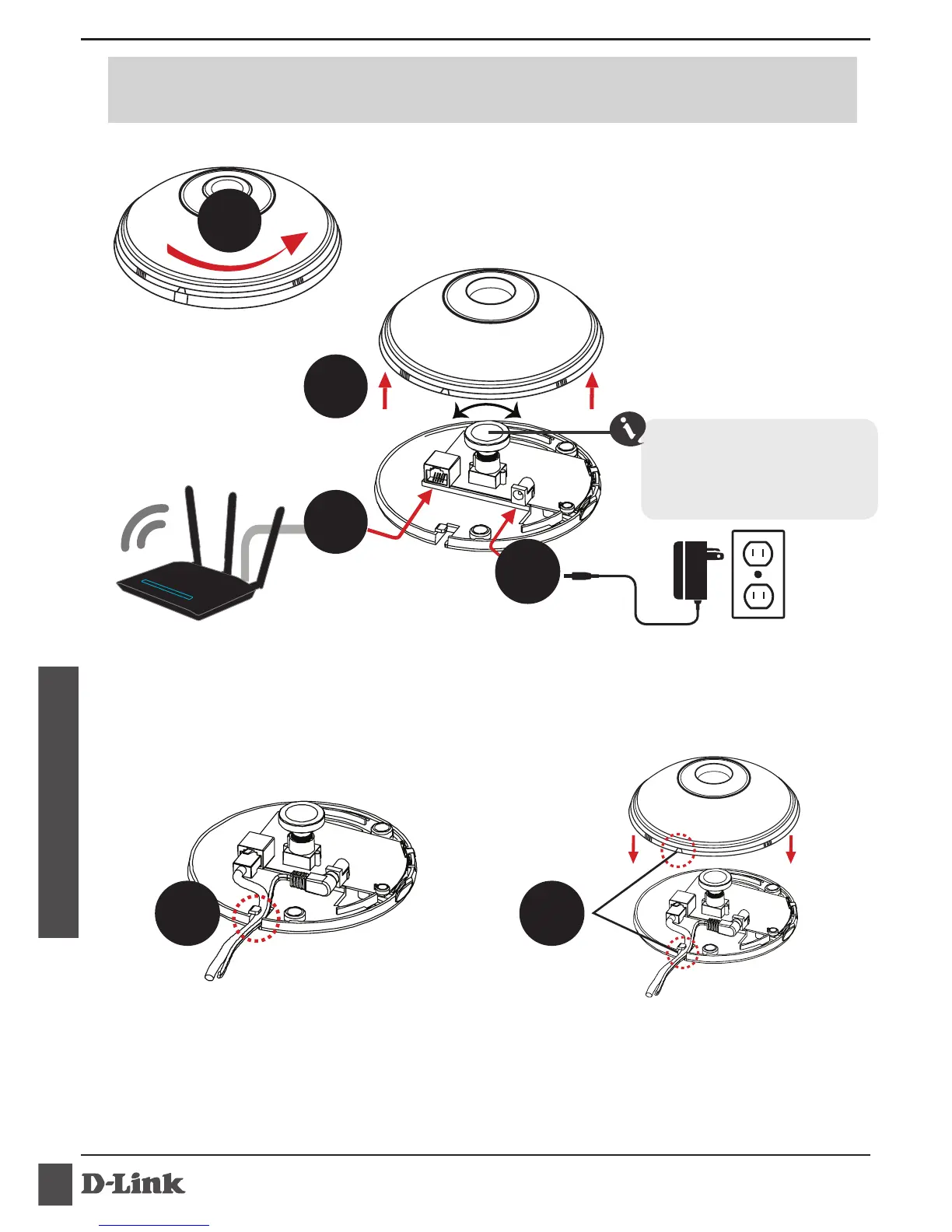 D-Link