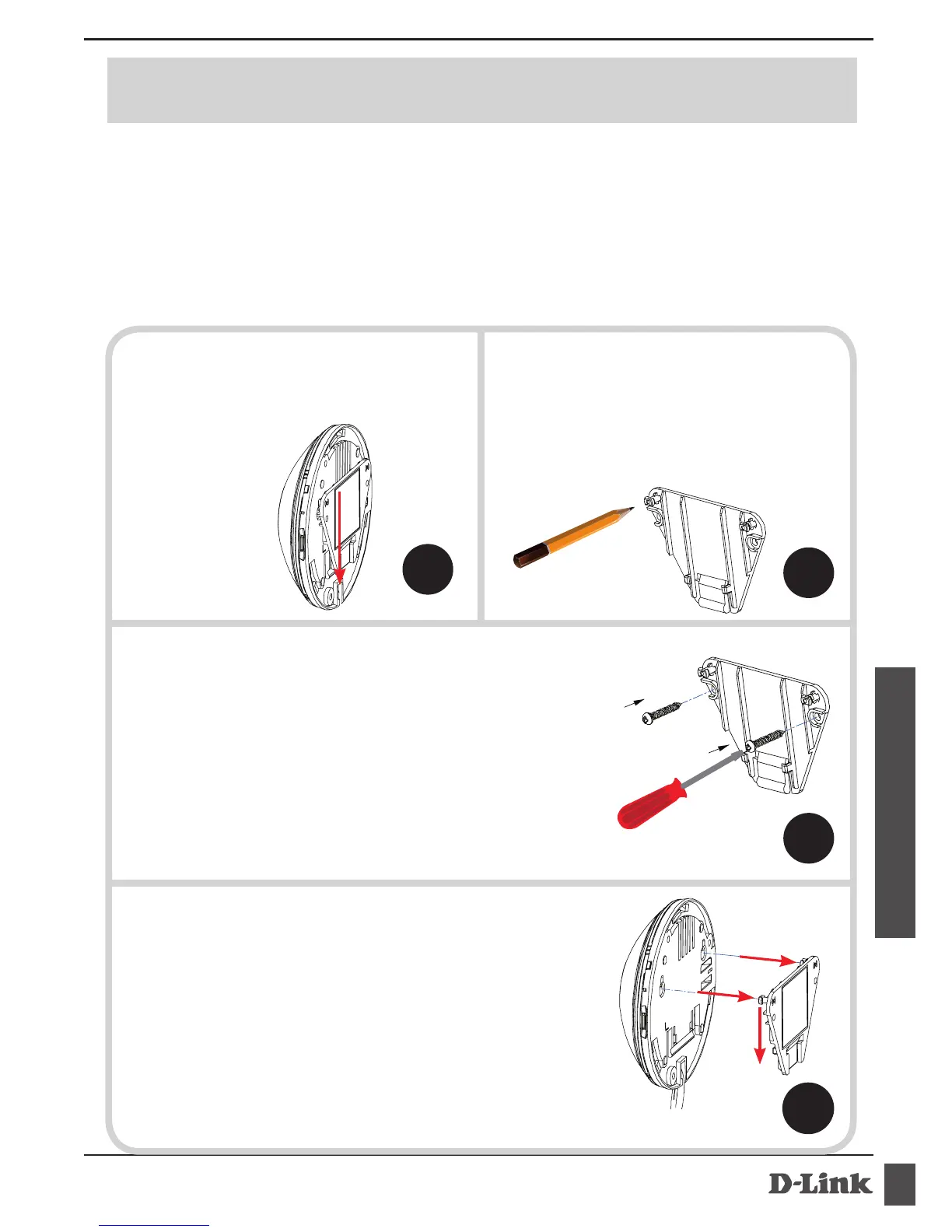 D-Link