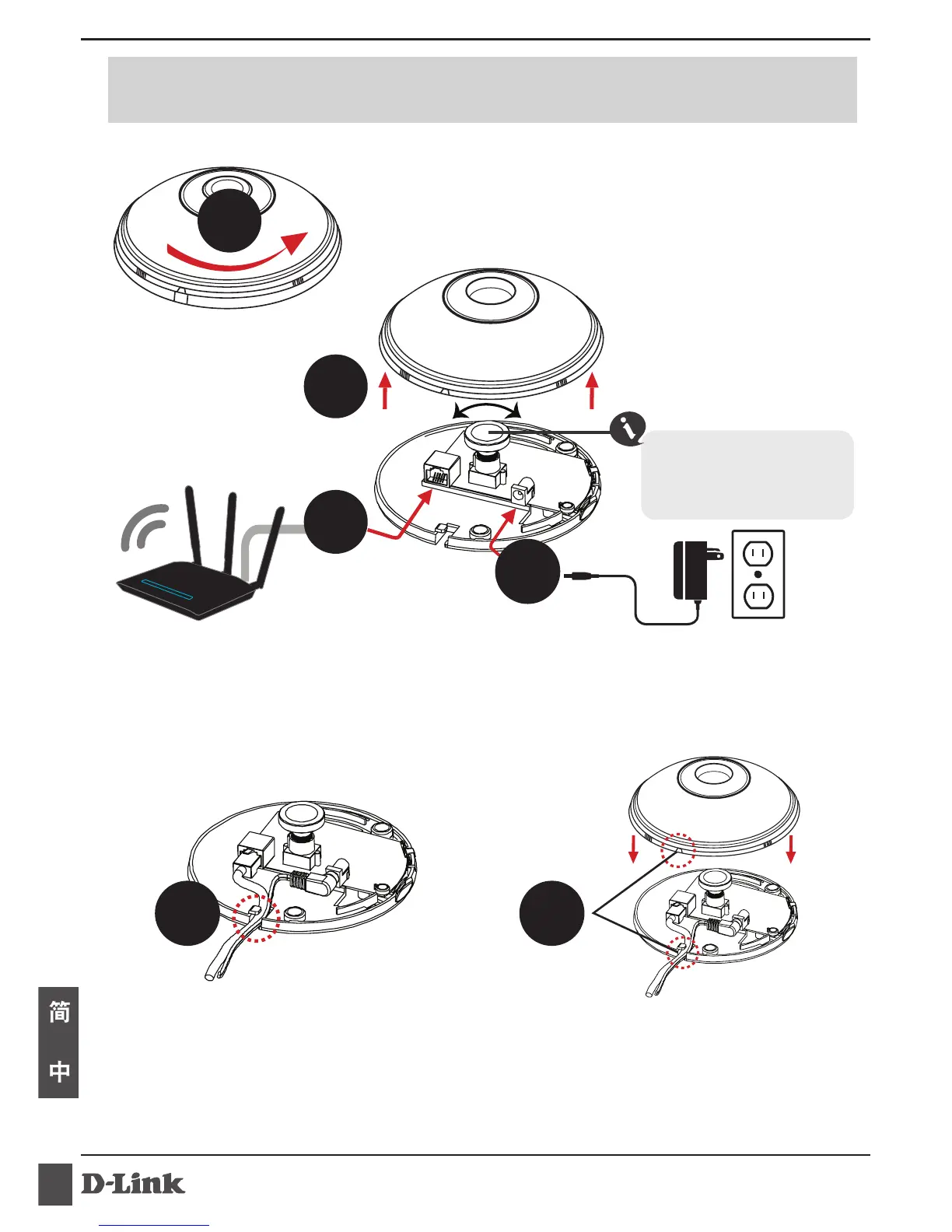 简

中

D-Link