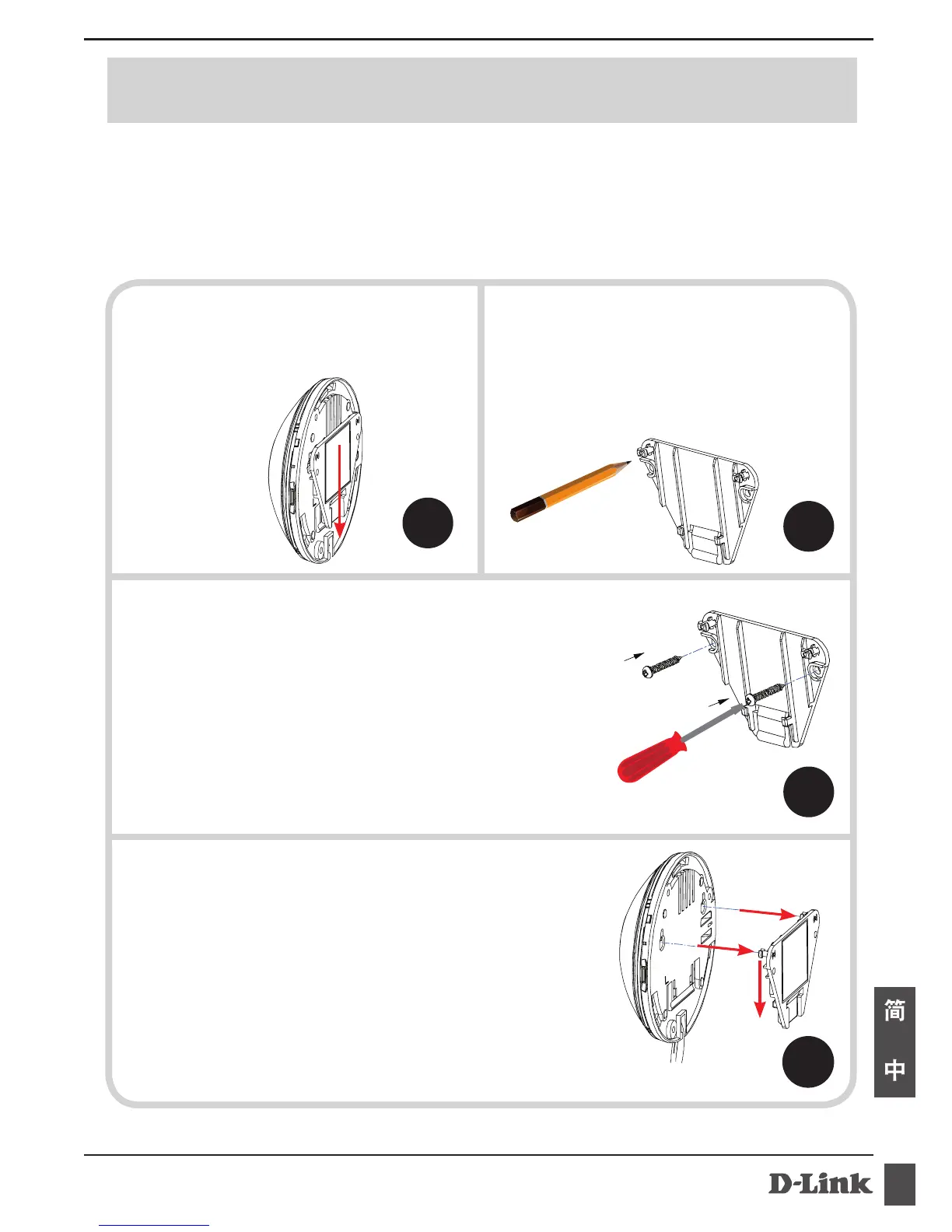 简

中

D-Link