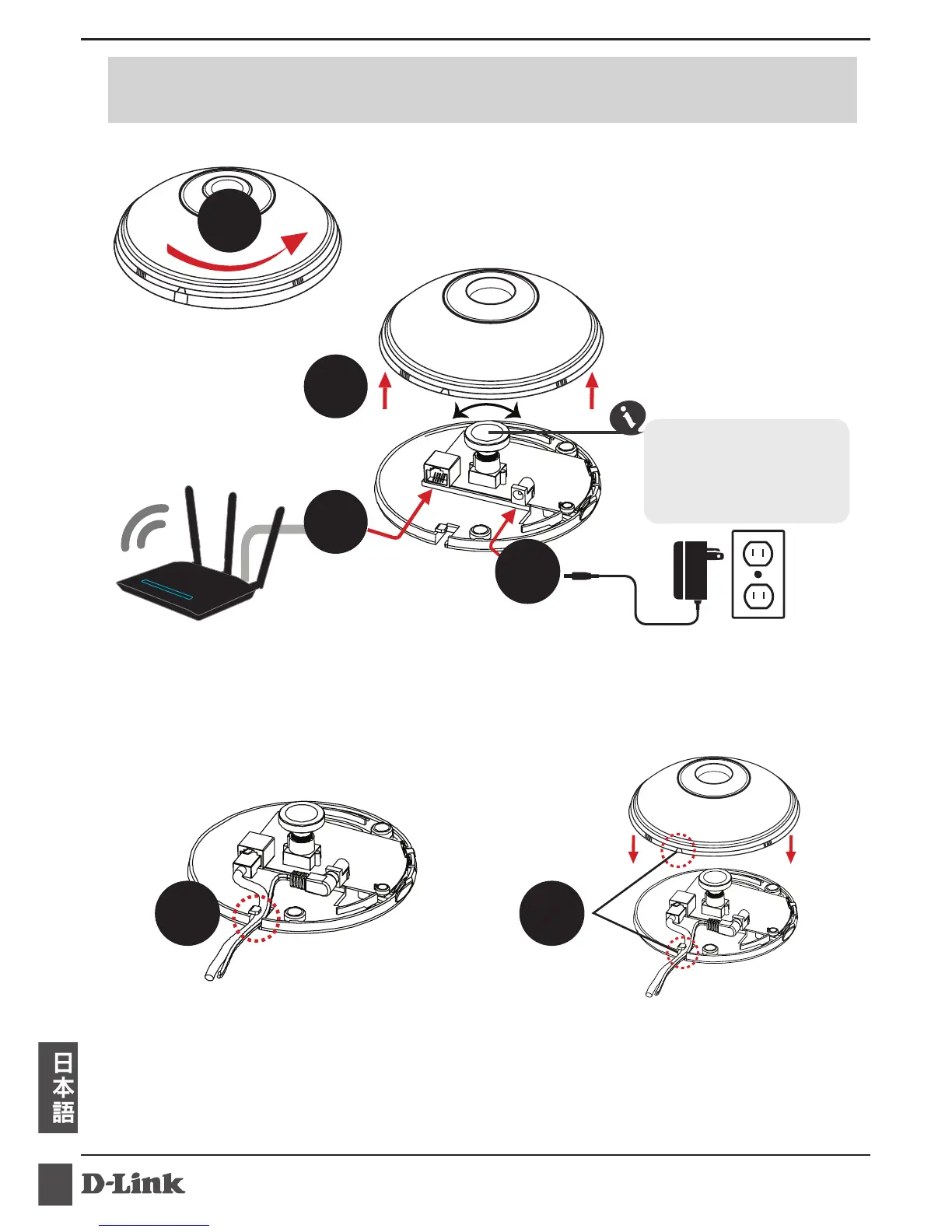 日本語

D-Link