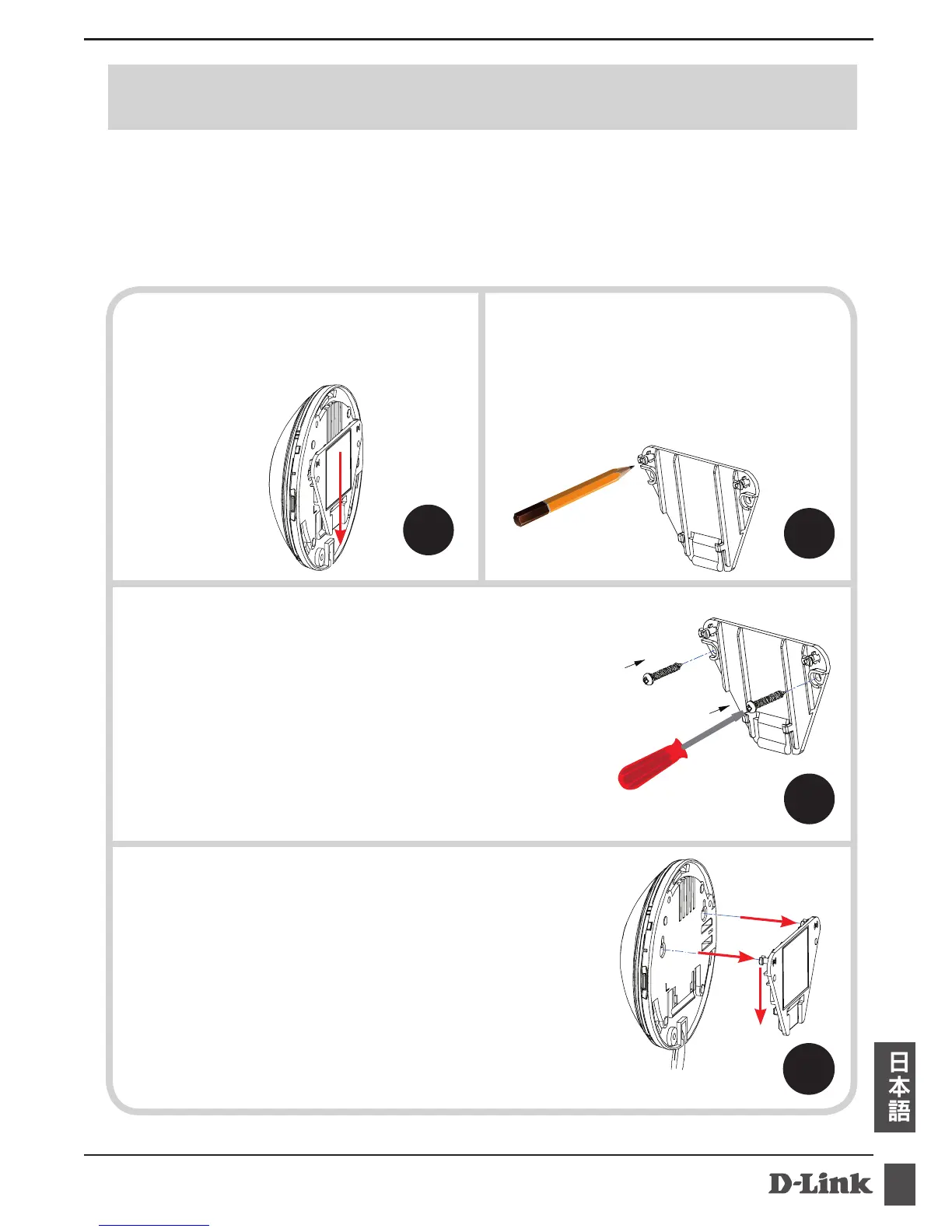 日本語

D-Link