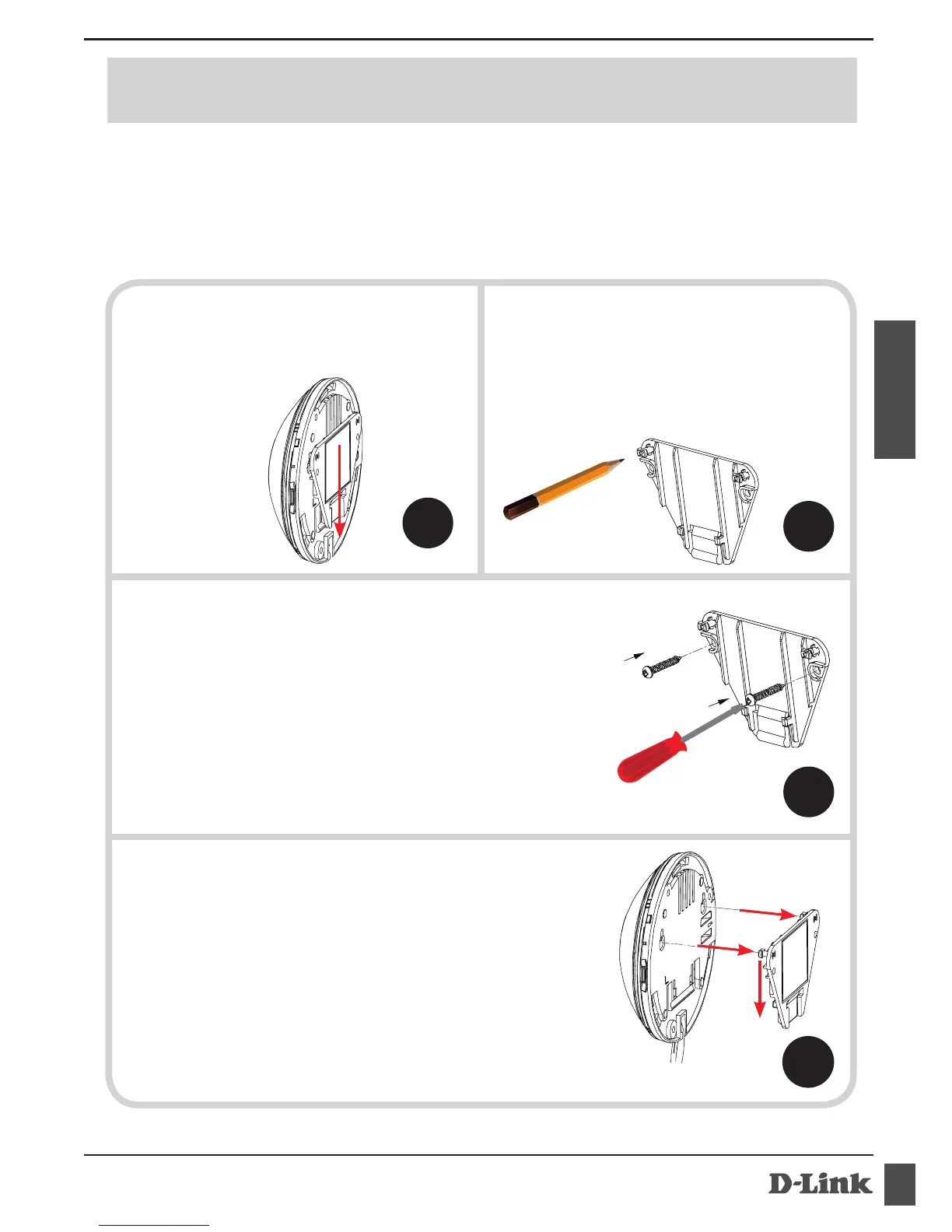 D-Link