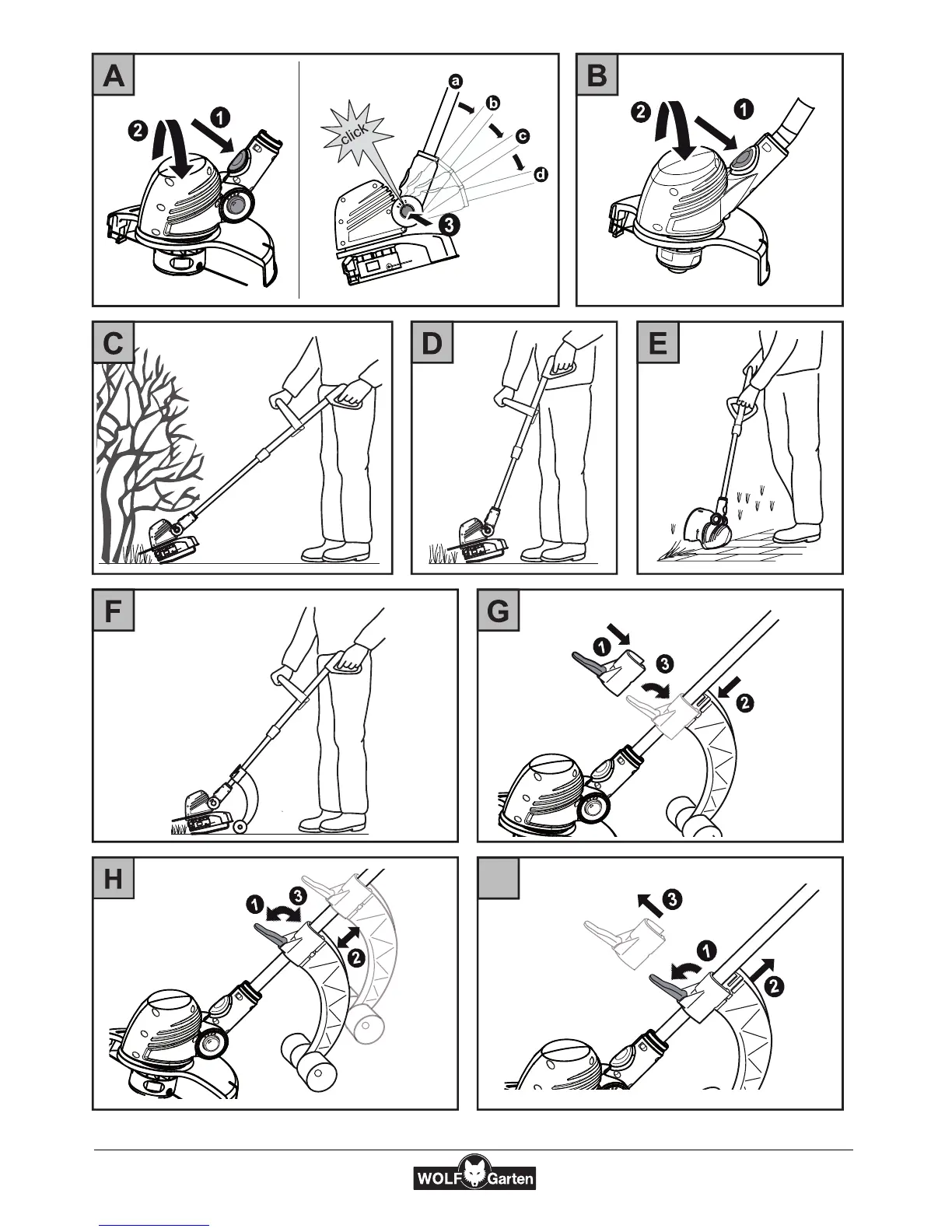 A

2 1

click

a b c d

3

B

2 1

C

D

E

F

G

1 3 2

H

1 3 2

3

1 2

WOLF Garten