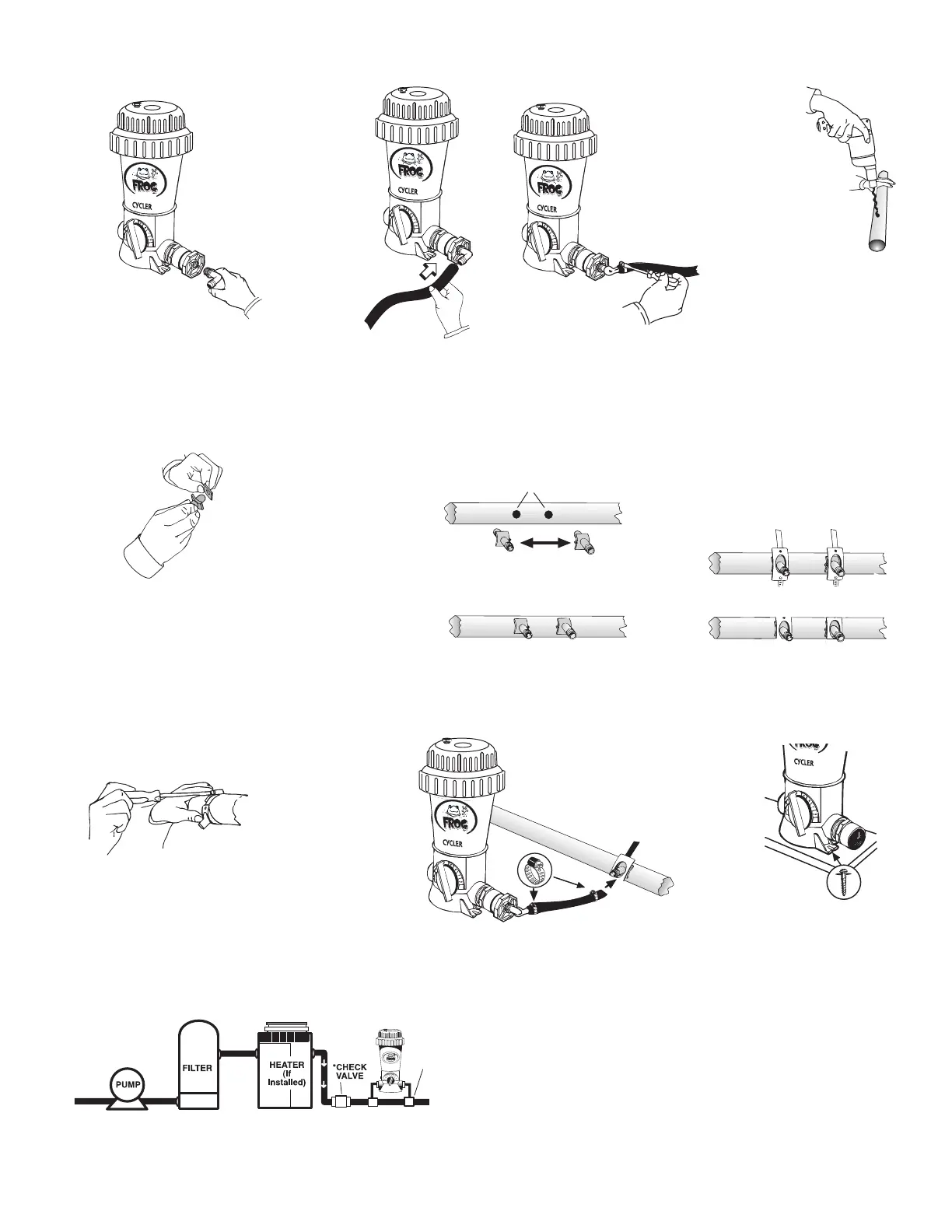 FROG
CYCLER

FROG
CYCLER

FROG
CYCLER

FROG
CYCLER

CYCLER

PUMP

FILTER

HEATER
(If
Installed)

*CHECK
VALVE