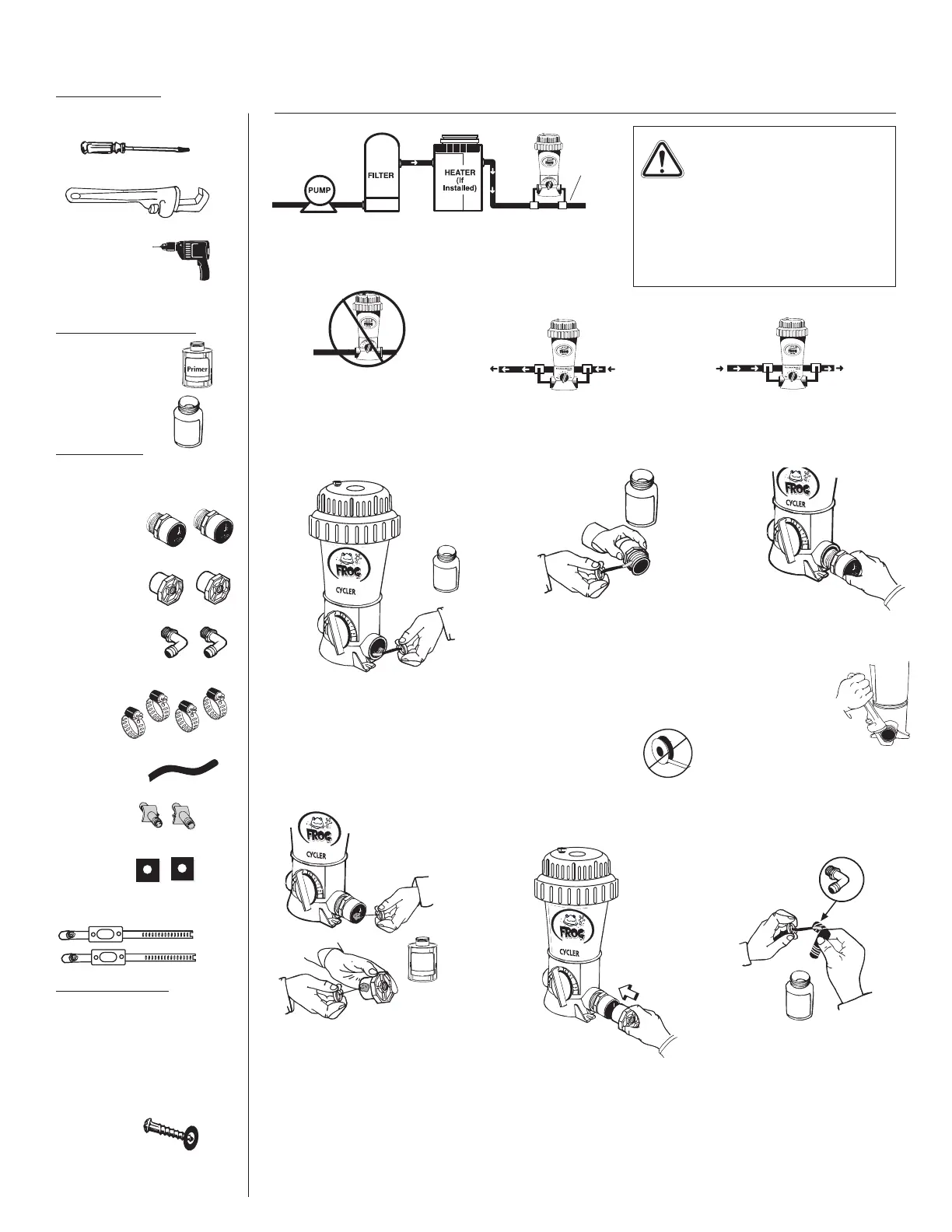 PUMP

FILTER

HEATER (If Installed)

Primer

FROG

CYCLER

FROG

CYCLER

FROG

CYCLER

FROG

CYCLER