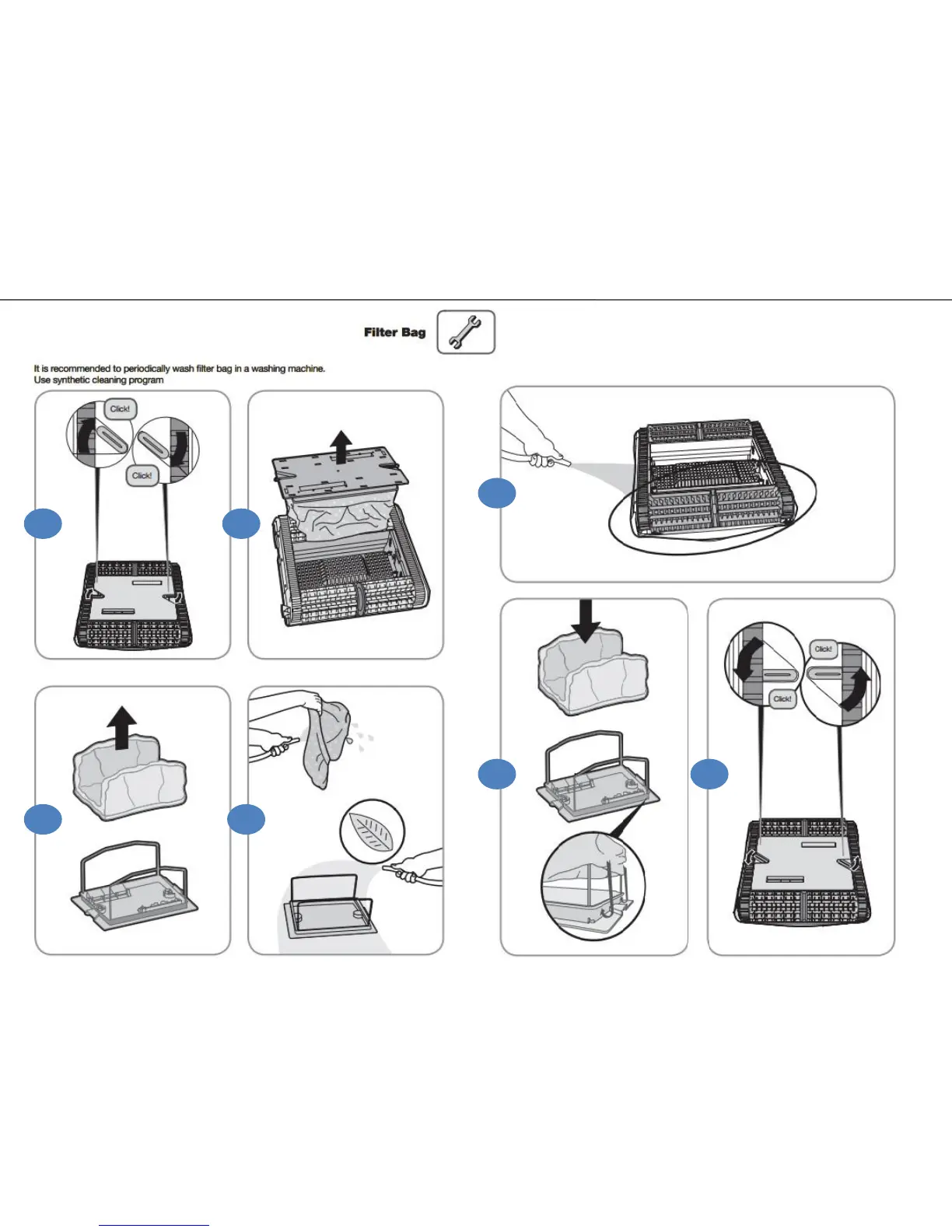 Filter Bag

It is recommended to periodically wash filter bag in a washing machine.
Use synthetic cleaning program

Click!

Click!

Click!

Click!