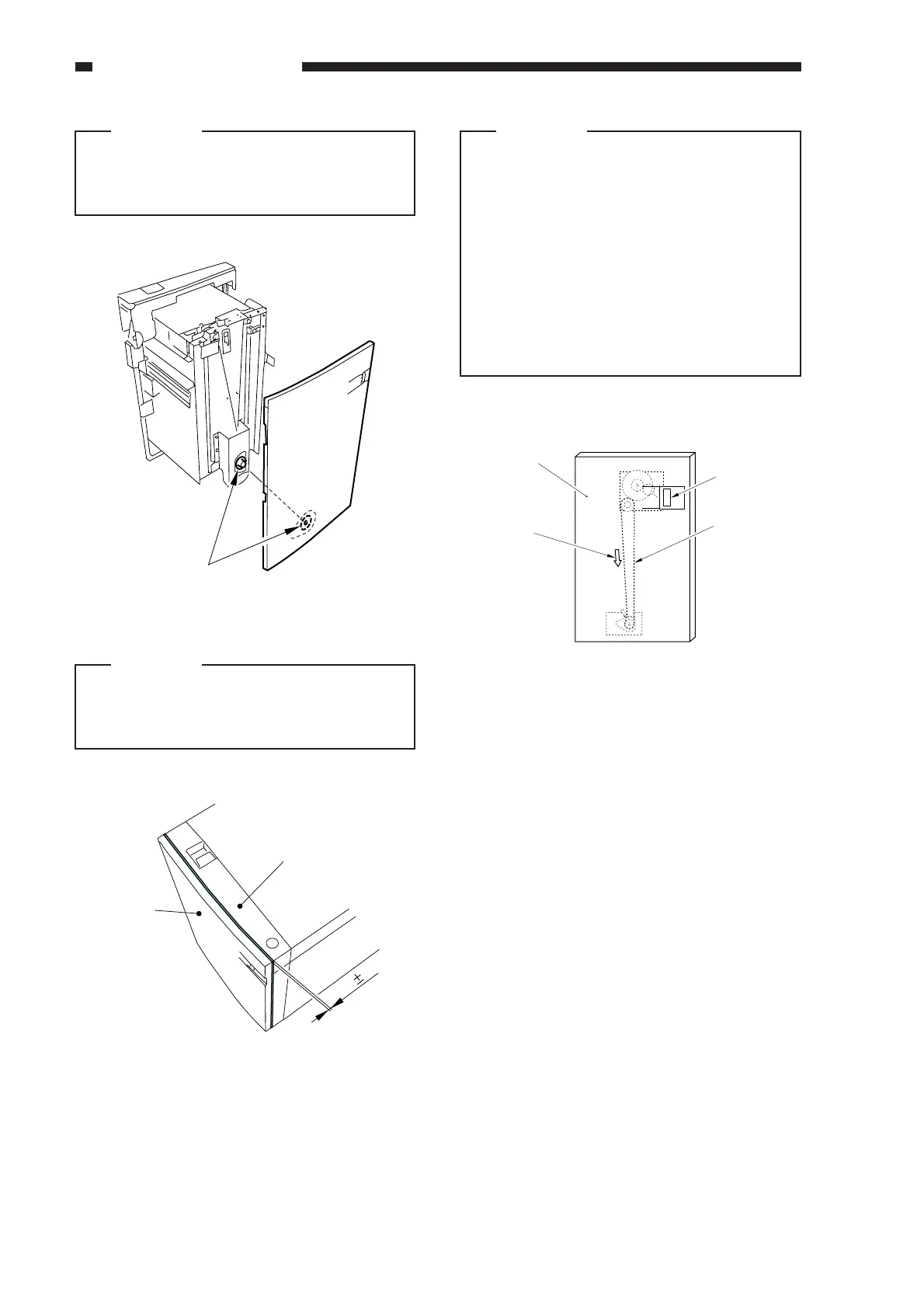 ±