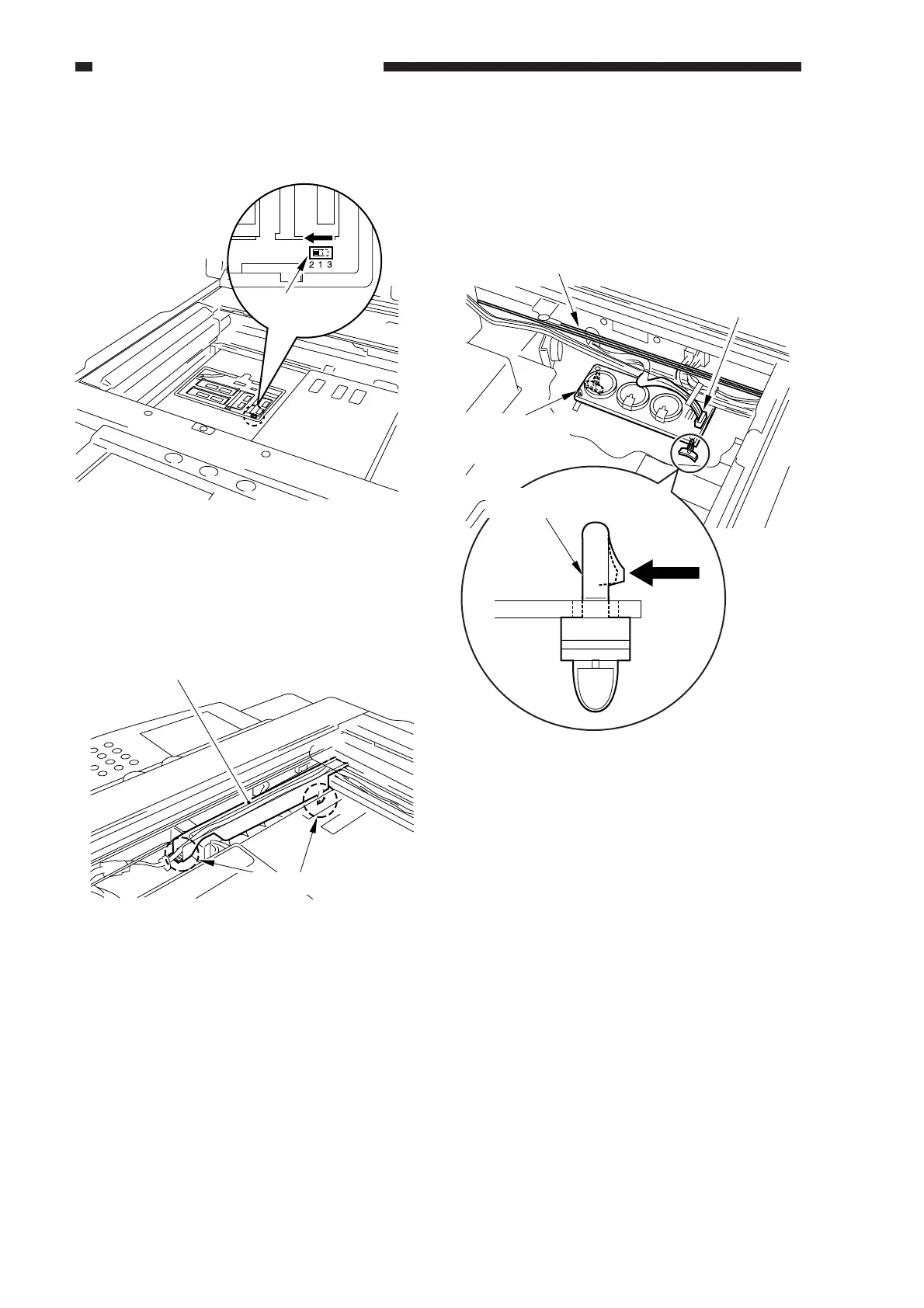 2 1 3