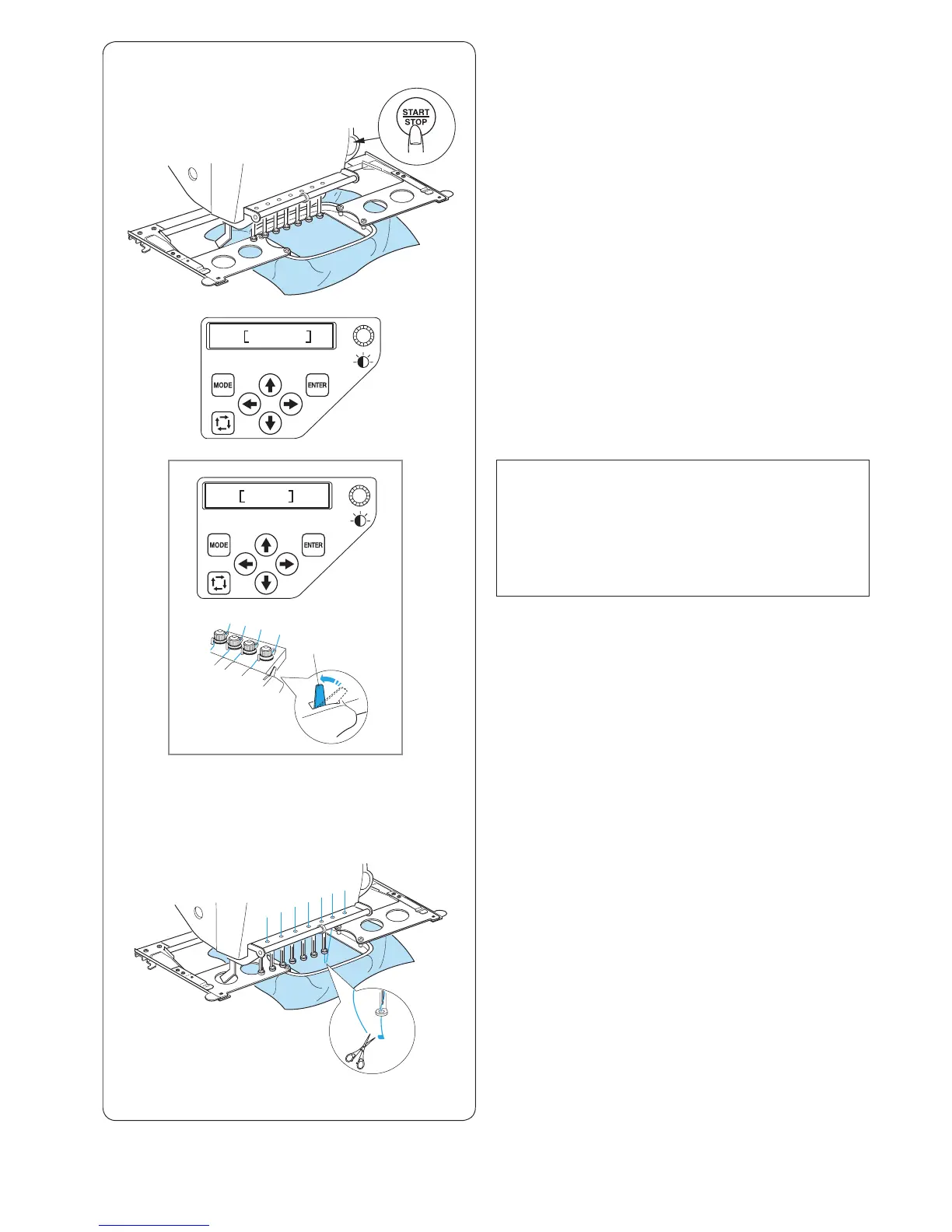 START
STOP

[ ]

MODE

ENTER

[ ]

MODE

ENTER