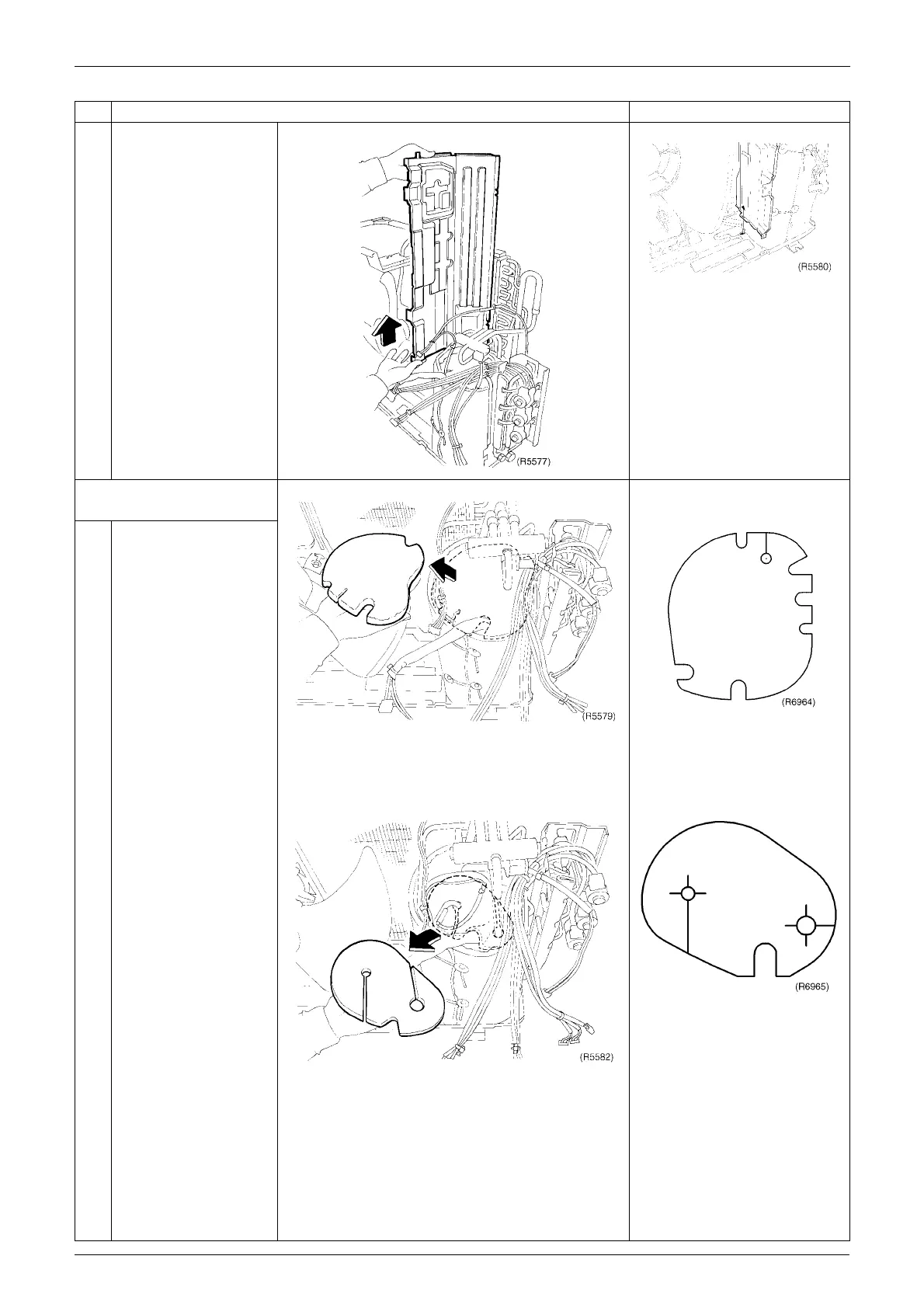 (R5577)

(R5580)

(R5579)

(R6964)

(R5582)

(R6965)