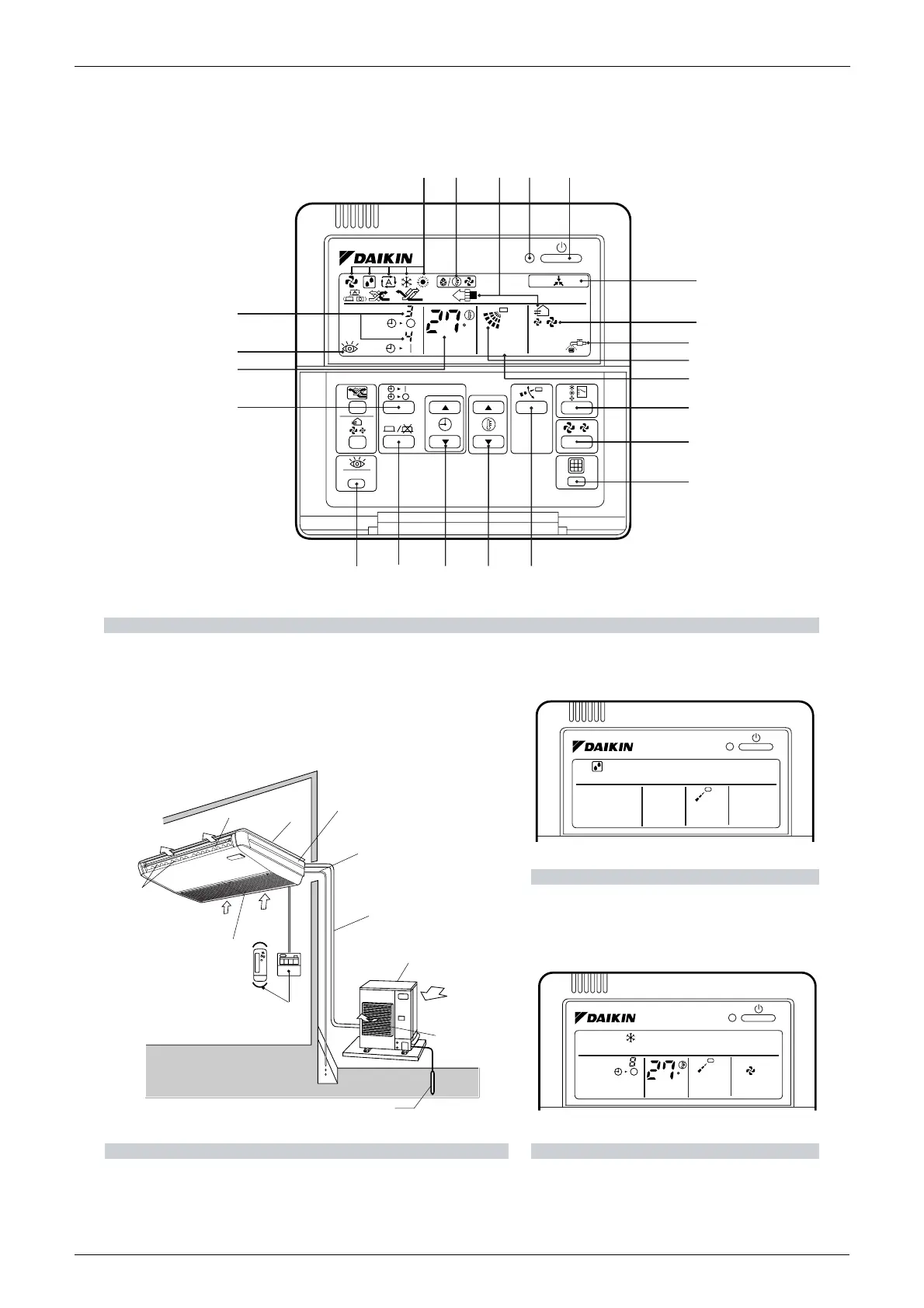 DAIKIN

3

4

27

DAIKIN

DAIKIN

8

27