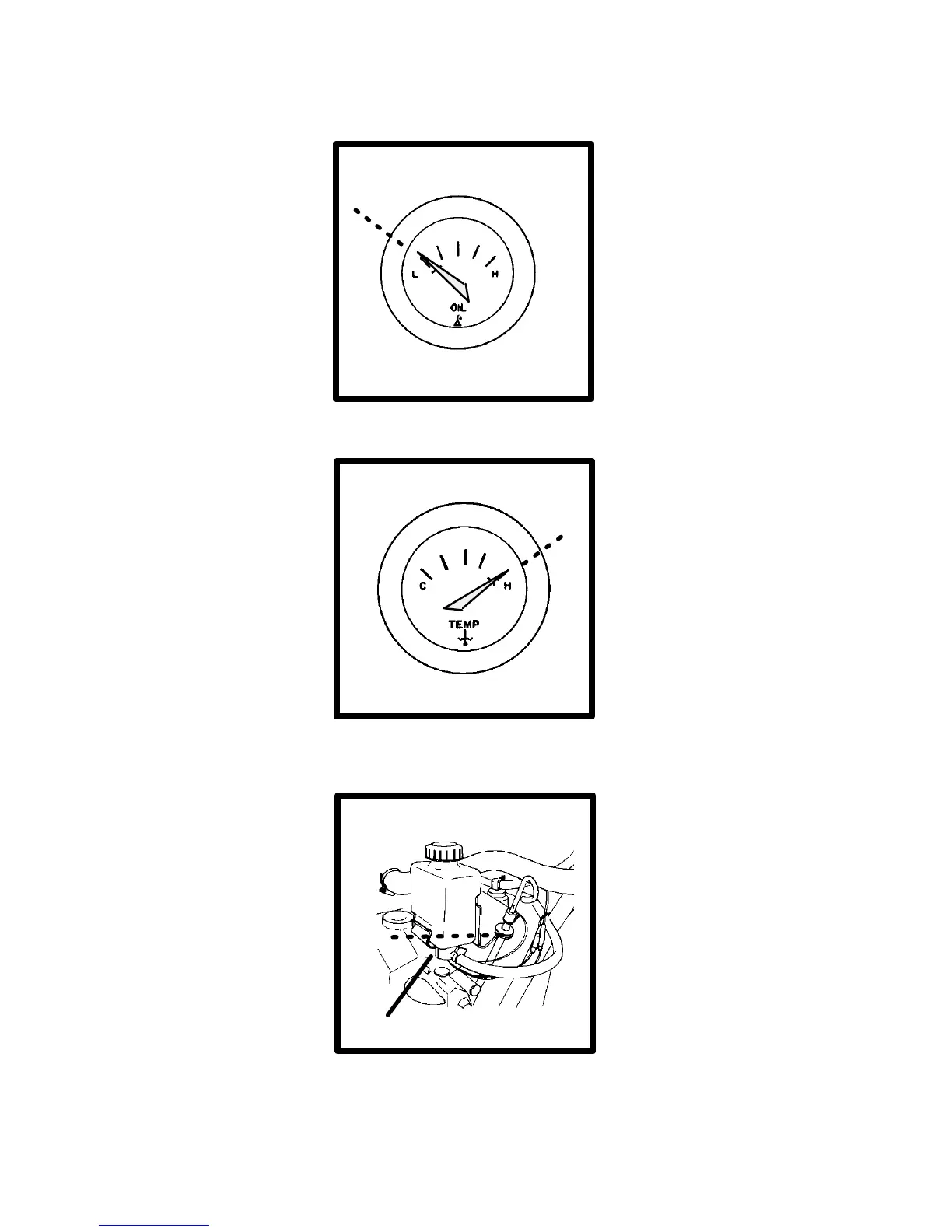 L H
OIL

C H
TEMP