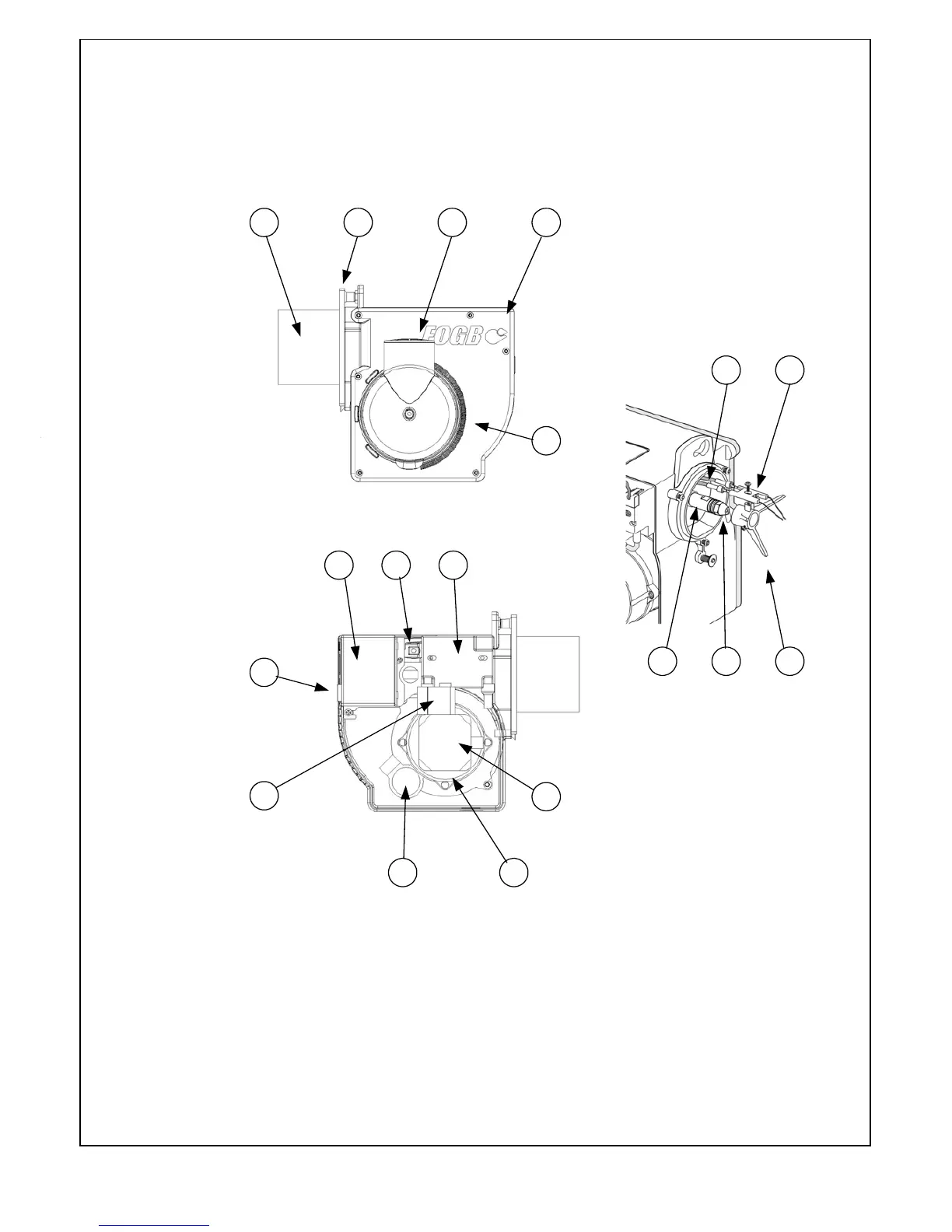 FOGB