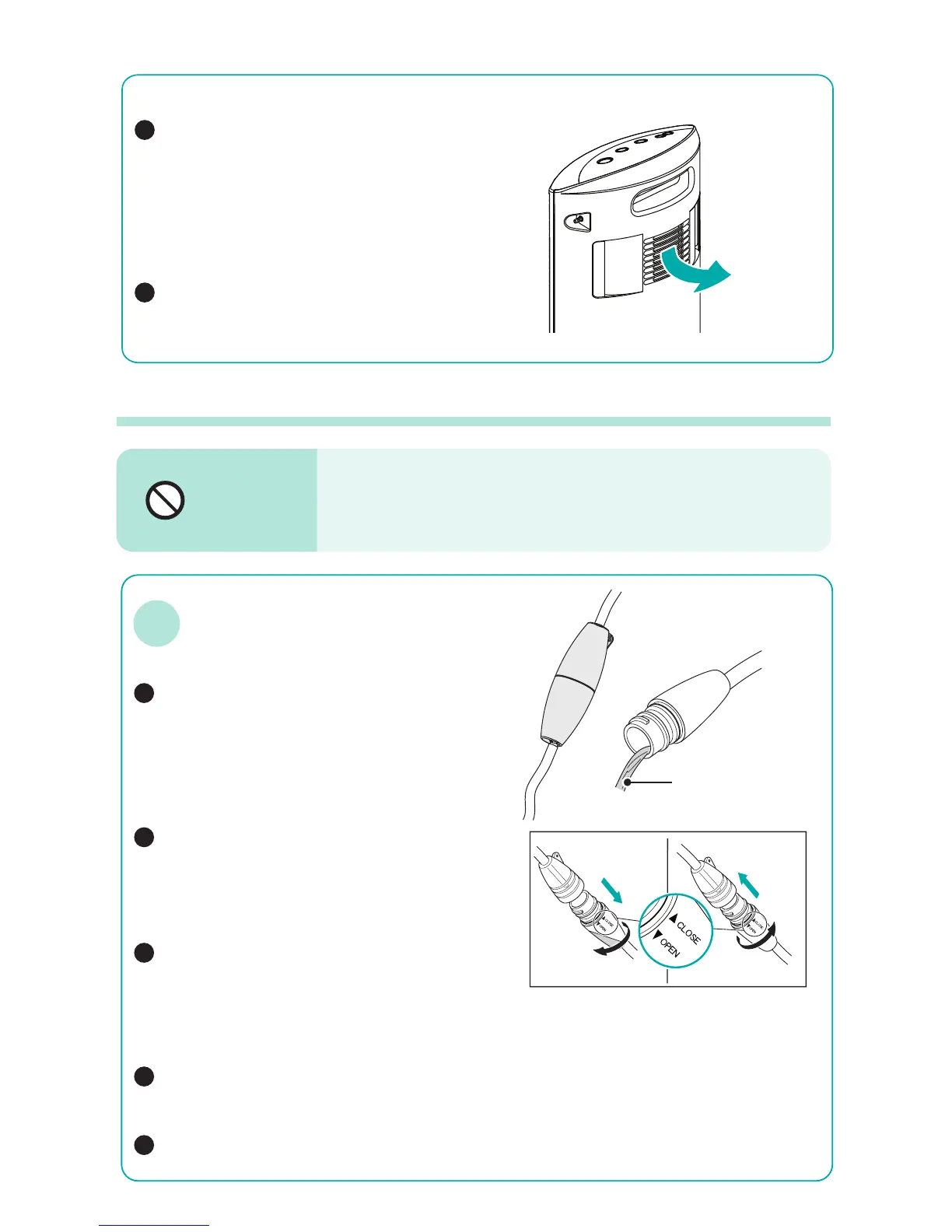 ▲ CLOSE
▼ OPEN