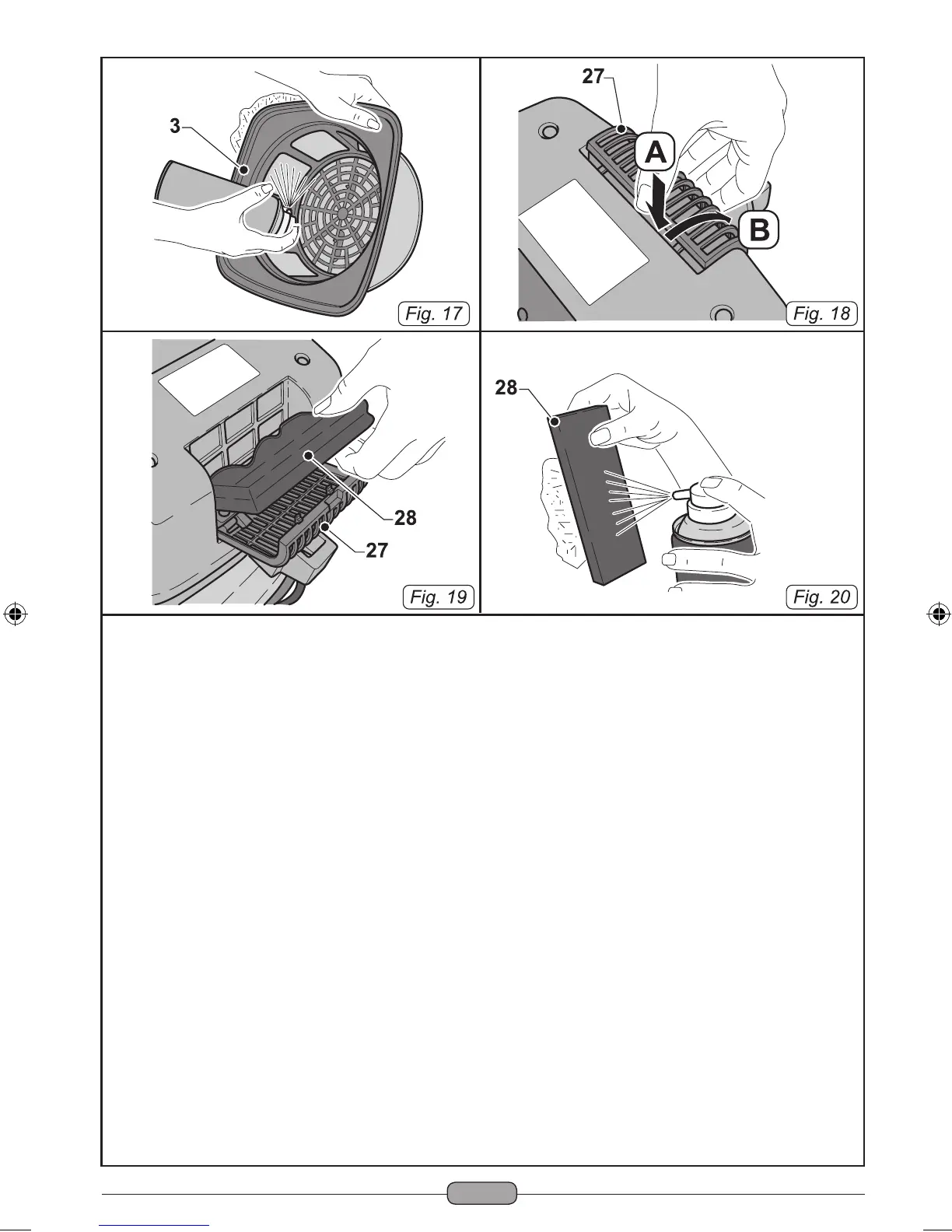 3

Fig. 17

27

A

B

Fig. 18

28

27

Fig. 19

28

Fig. 20