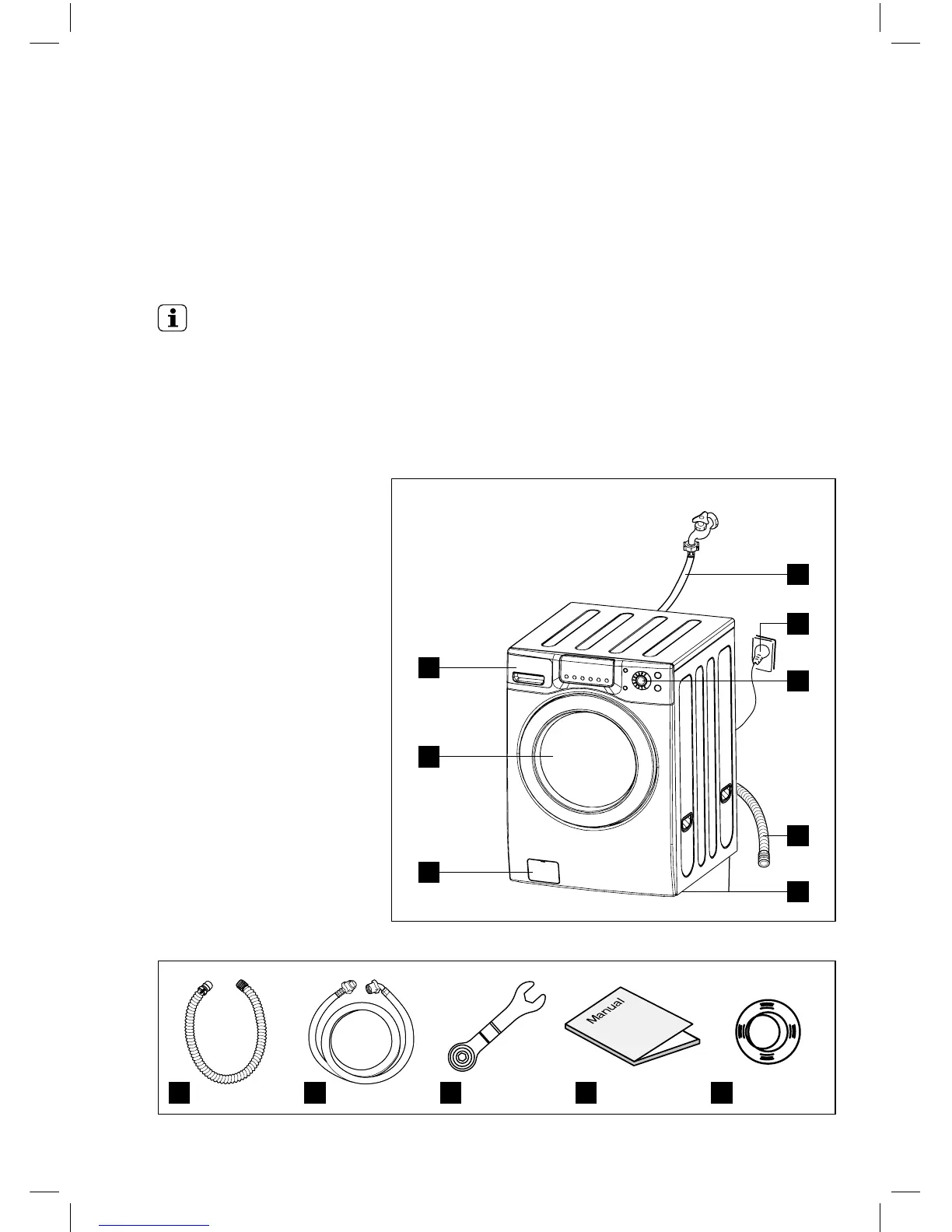 Manual