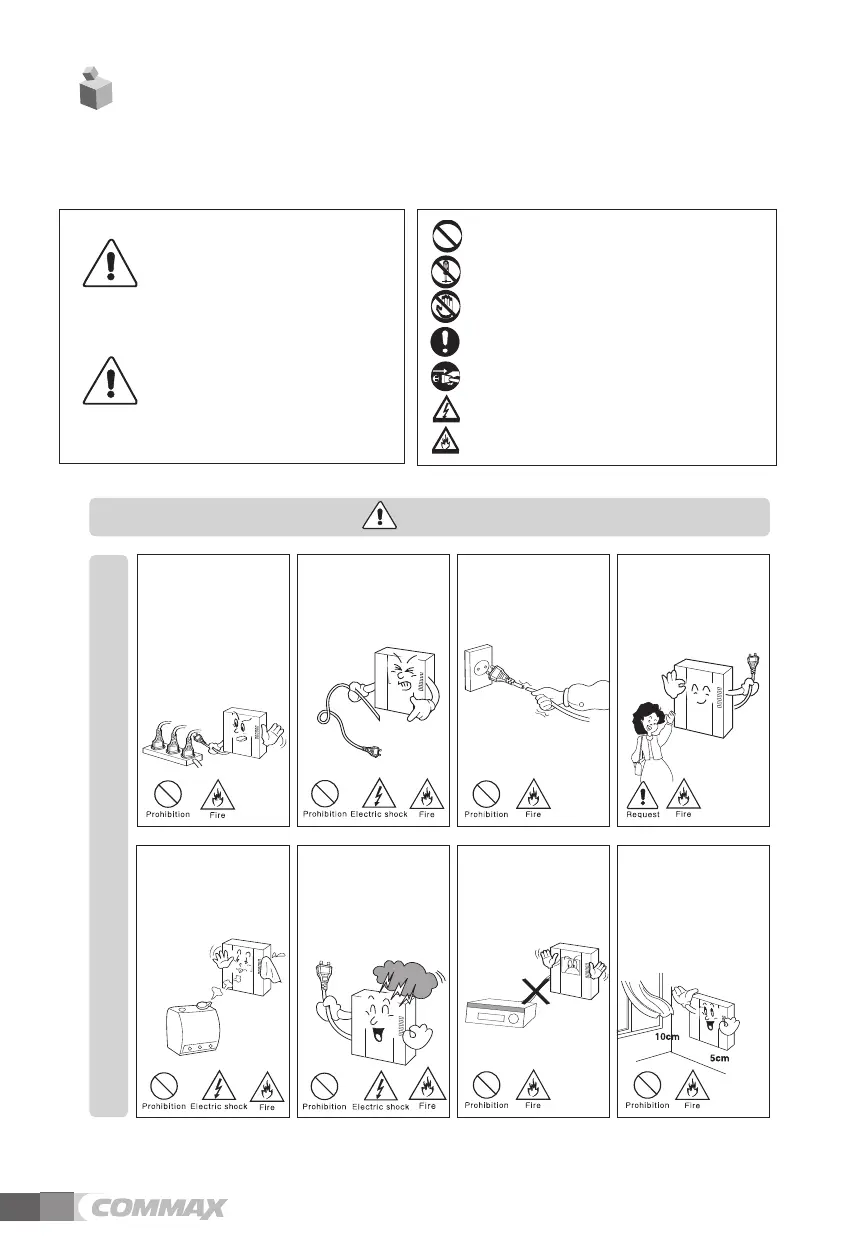 Prohibition Fire

Prohibition Electric shock Fire

Prohibition Fire

Request Fire

Prohibition Electric shock Fire

Prohibition Electric shock Fire

Prohibition Fire

10cm

5cm

Prohibition Fire

COMMAX