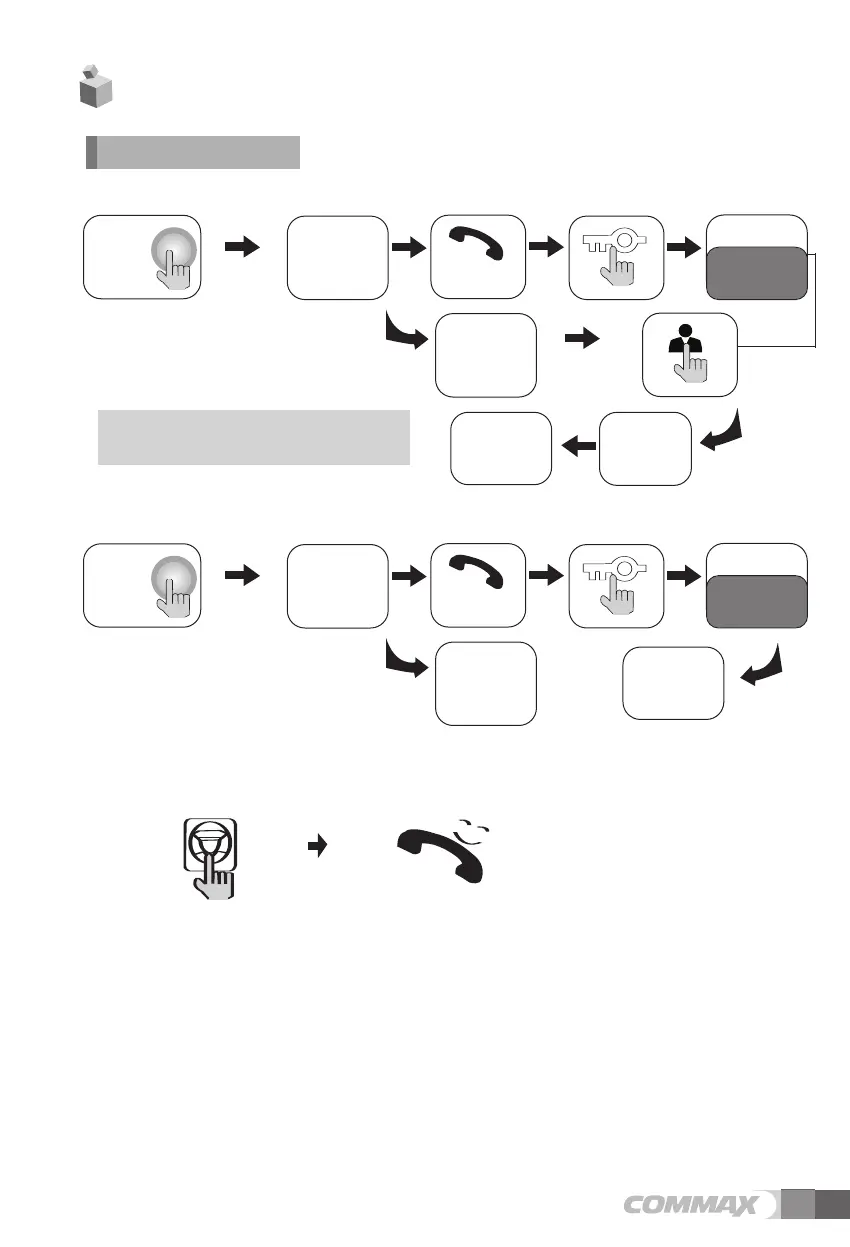 COMMAX