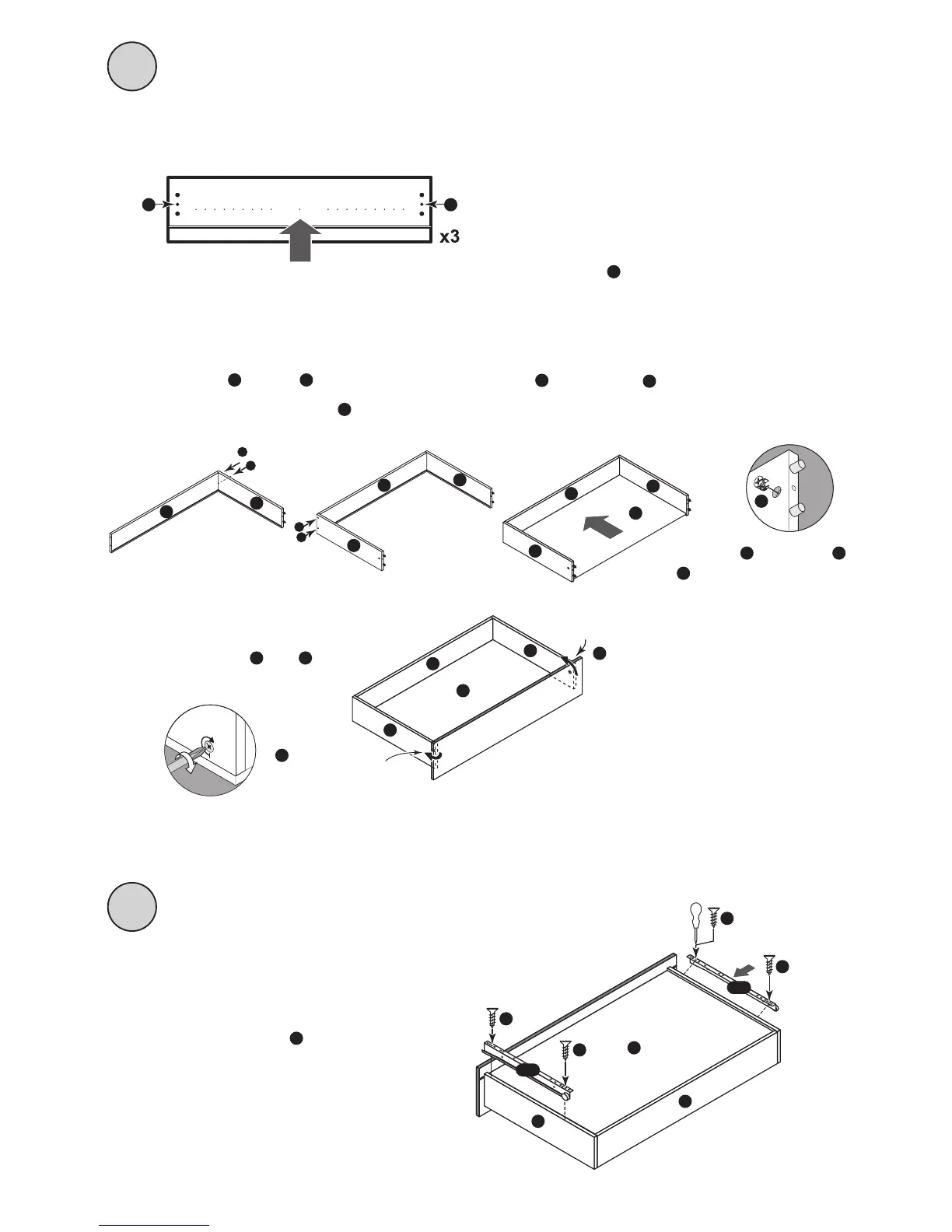 x3