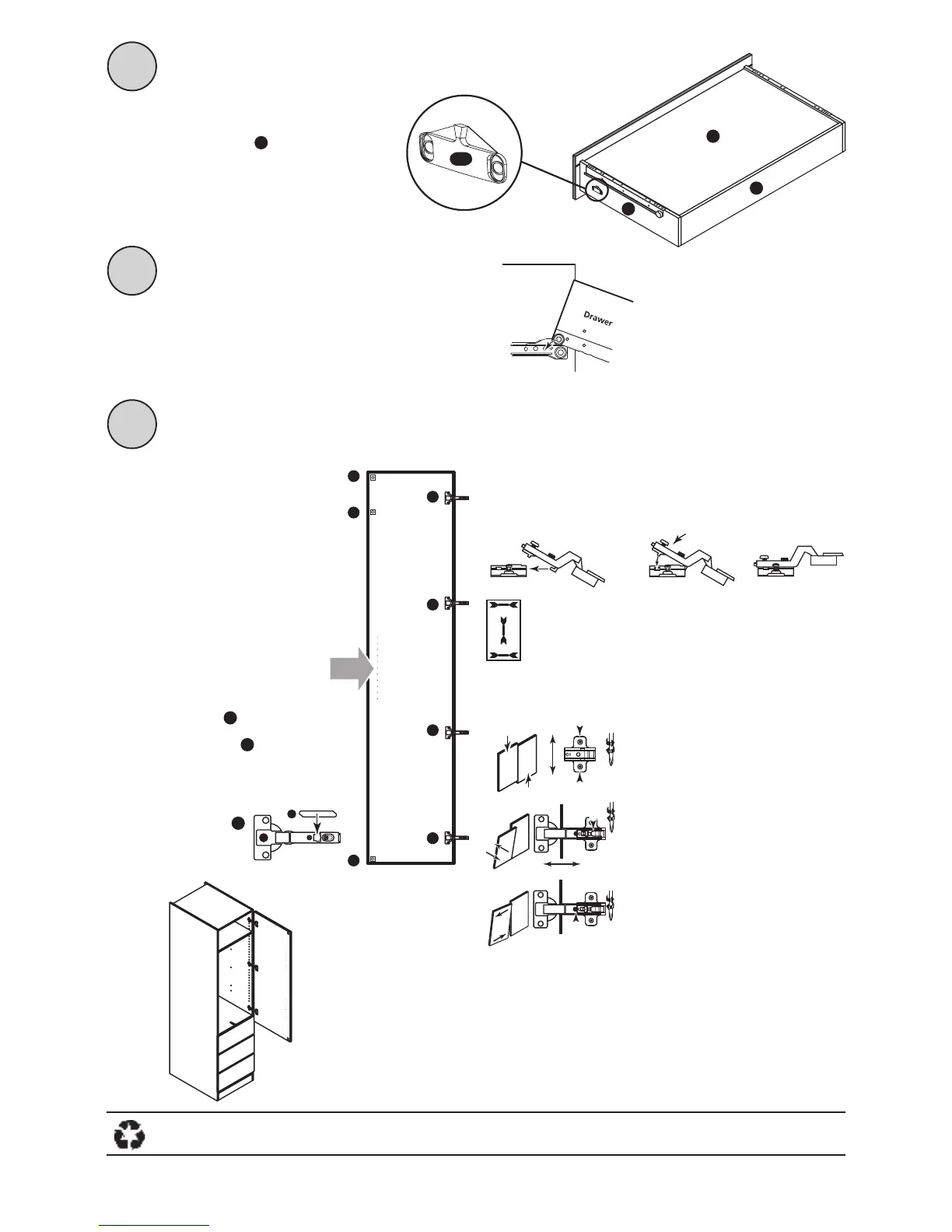 Drawer